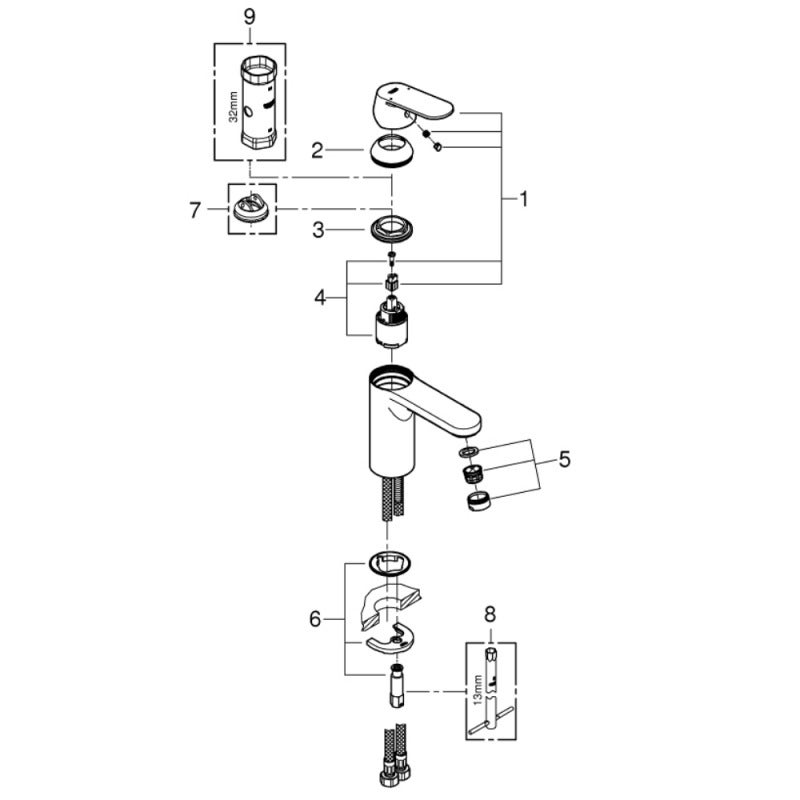 9
32mm
2
1
7
3
4
5
6
8
13mm