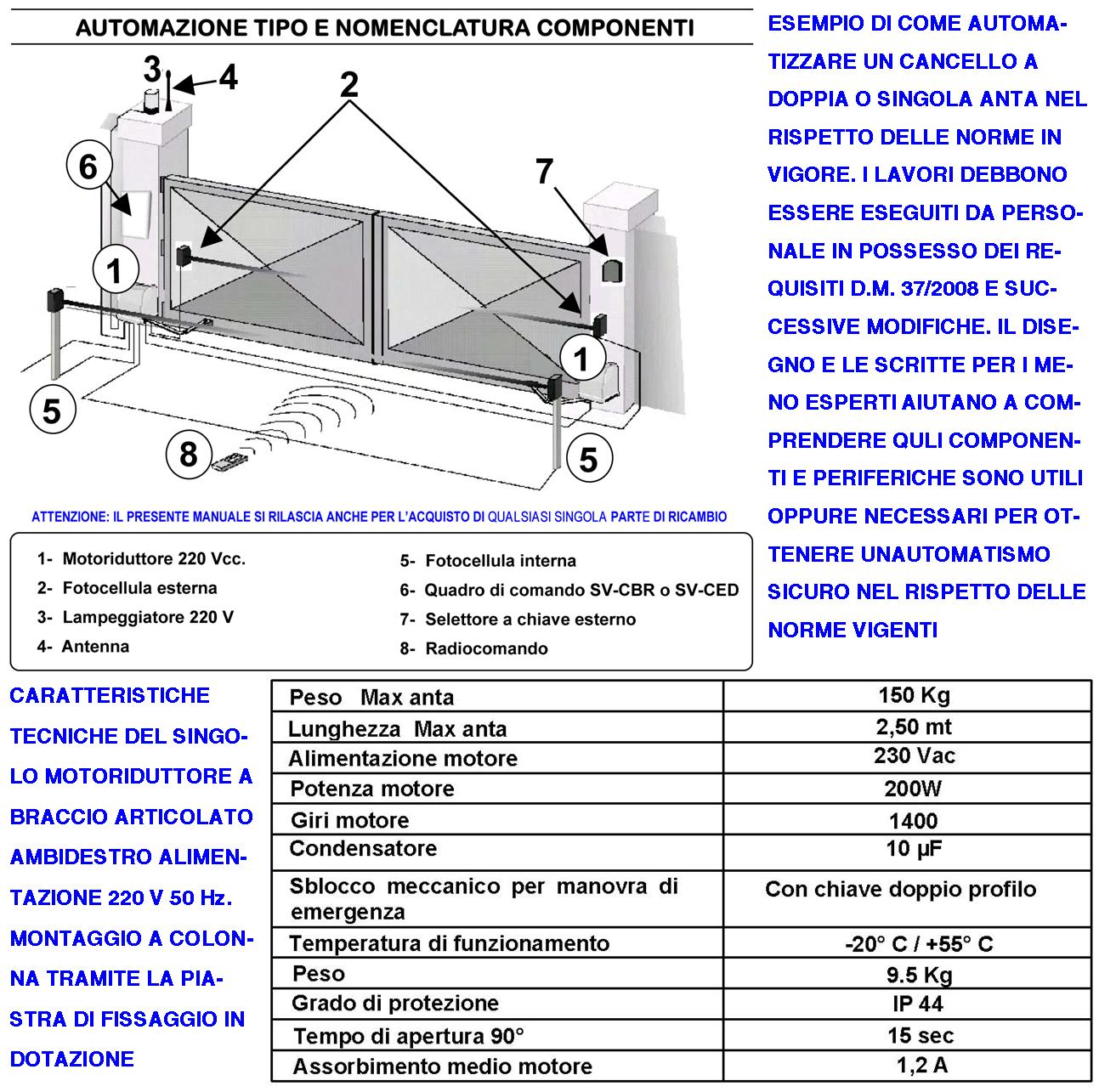 AUTOMAZIONE TIPO E NOMENCLATURA COMPONENTI

3 4 2 6 7 1 1 5 8 5

ATTENZIONE: IL PRESENTE MANUALE SI RILASCIA ANCHE PER L'ACQUISTO DI QUALSIASI SINGOLA PARTE DI RICAMBIO

1- Motoriduttore 220 Vcc.
2- Fotocellula esterna
3- Lampeggiatore 220 V
4- Antenna
5- Fotocellula interna
6- Quadro di comando SV-CBR o SV-CED
7- Selettore a chiave esterno
8- Radiocomando

ESEMPIO DI COME AUTOMATIZZARE UN CANCELLO A DOPPIA O SINGOLA ANTA NEL RISPETTO DELLE NORME IN VIGORE. I LAVORI DEBBONO ESSERE ESEGUITI DA PERSONALE IN POSSESSO DEI REQUISITI D.M. 37/2008 E SUCCESSIVE MODIFICHE. IL DISEGNO E LE SCRITTE PER I MENO ESPERTI AIUTANO A COMPRENDERE QULI COMPONENTI E PERIFERICHE SONO UTILI OPPURE NECESSARI PER OTTENERE UNAUTOMATISMO SICURO NEL RISPETTO DELLE NORME VIGENTI

CARATTERISTICHE TECNICHE DEL SINGOLO MOTORIDUTTORE A BRACCIO ARTICOLATO AMBIDESTRO ALIMENTAZIONE 220 V 50 Hz. MONTAGGIO A COLONNA TRAMITE LA PIASTRA DI FISSAGGIO IN DOTAZIONE

| Peso Max anta | 150 Kg |
|---|---|
| Lunghezza Max anta | 2,50 mt |
| Alimentazione motore | 230 Vac |
| Potenza motore | 200W |
| Giri motore | 1400 |
| Condensatore | 10 μF |
| Sblocco meccanico per manovra di emergenza | Con chiave doppio profilo |
| Temperatura di funzionamento | -20° C / +55° C |
| Peso | 9.5 Kg |
| Grado di protezione | IP 44 |
| Tempo di apertura 90° | 15 sec |
| Assorbimento medio motore | 1,2 A |