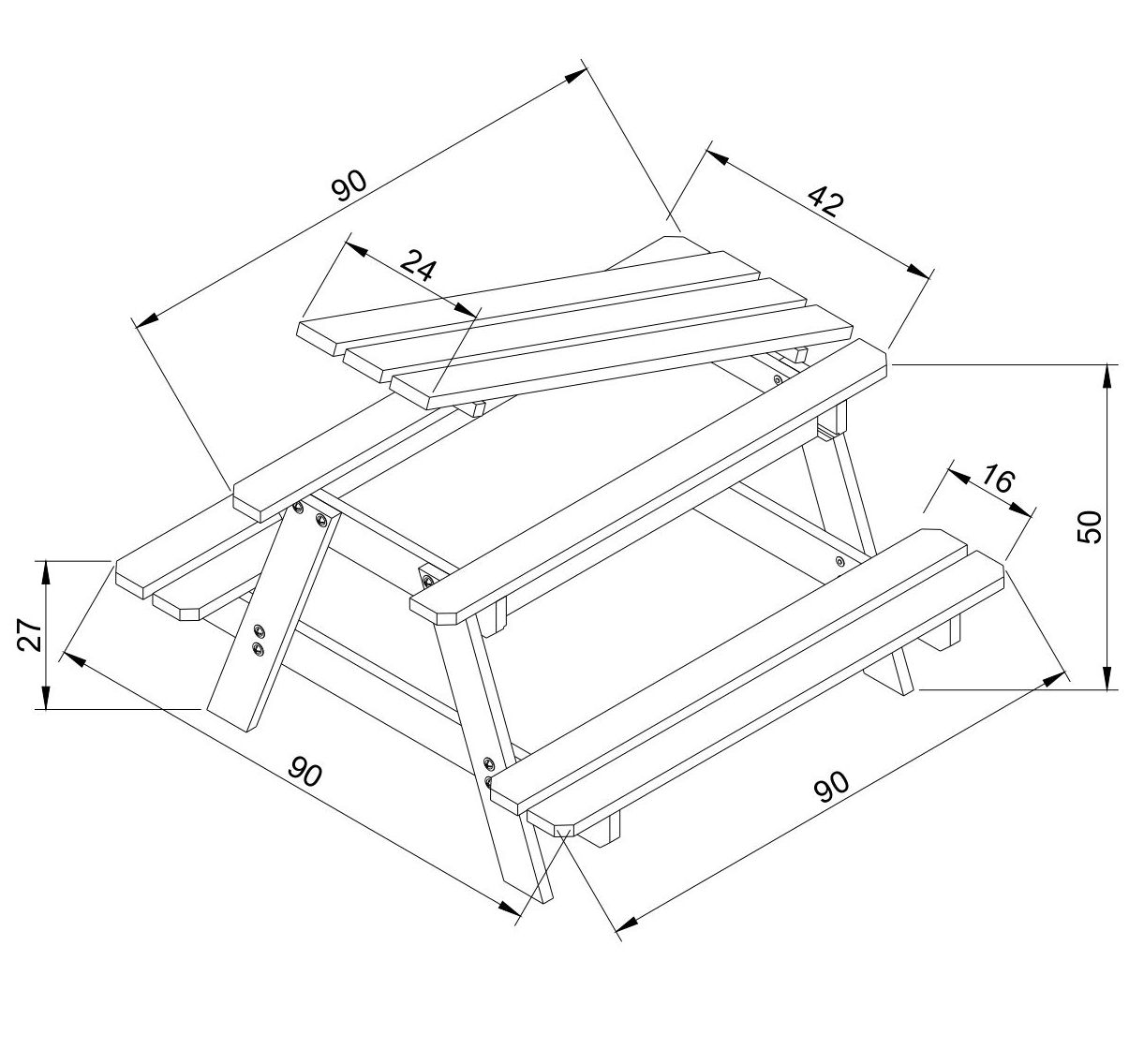 90
42
24
16
50
27
90
90