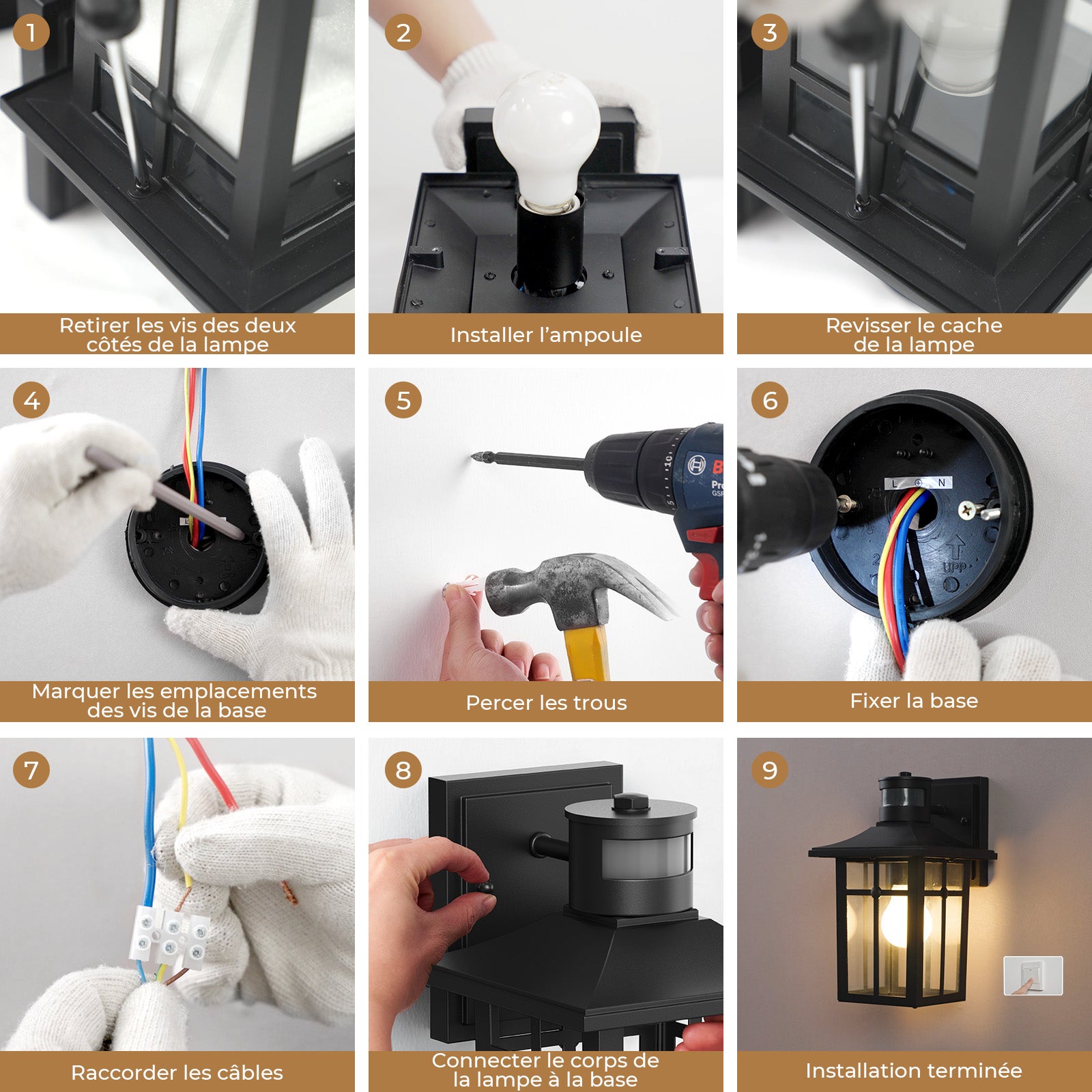 1
Retirer les vis des deux côtés de la lampe

2
Installer l'ampoule

3
Revisser le cache de la lampe

4
Marquer les emplacements des vis de la base

5
Percer les trous

6
L N
UPP
Fixer la base

7
Raccorder les câbles

8
Connecter le corps de la lampe à la base

9
Installation terminée