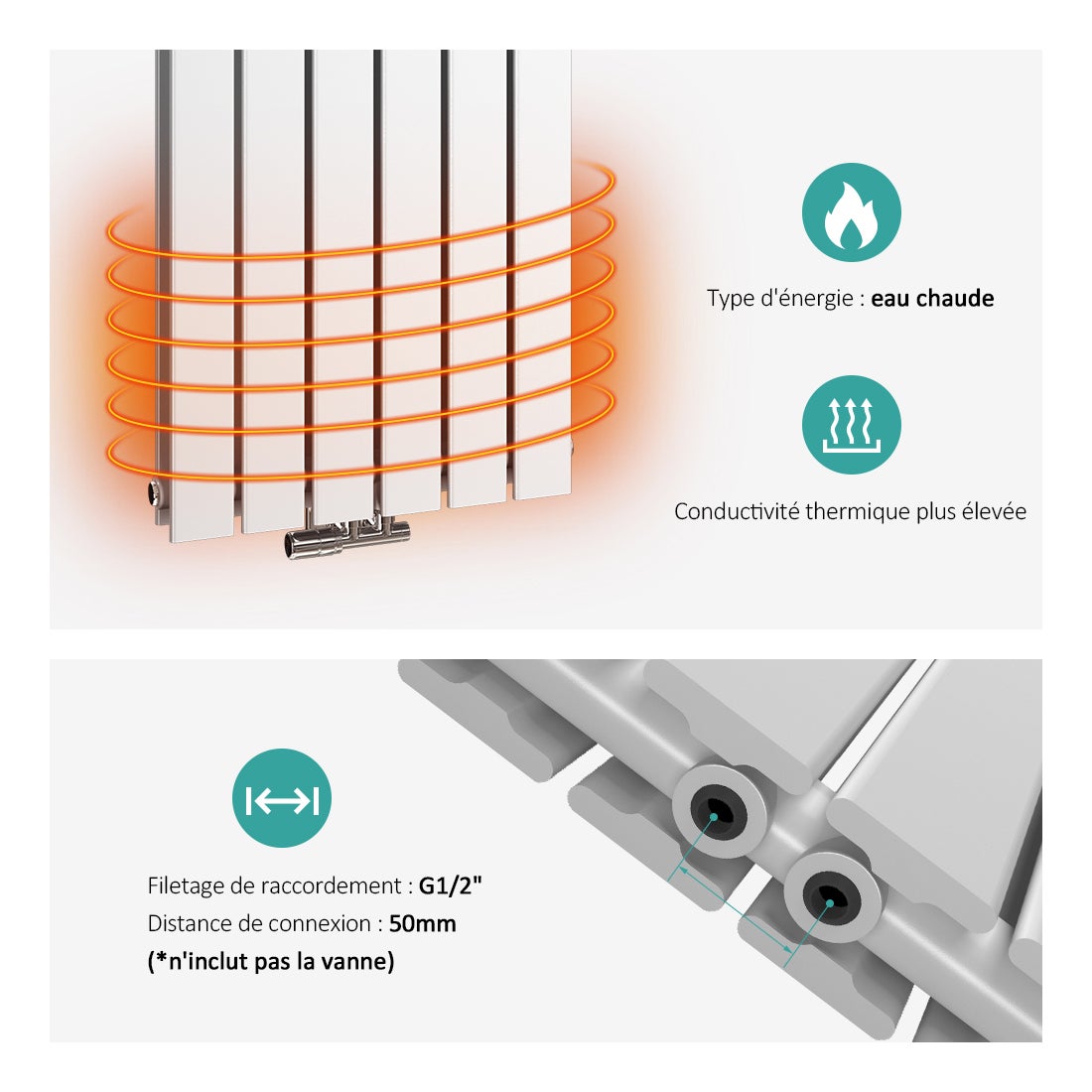 Type d'énergie : eau chaude

Conductivité thermique plus élevée

Filetage de raccordement : G1/2"
Distance de connexion : 50mm
(*n'inclut pas la vanne)