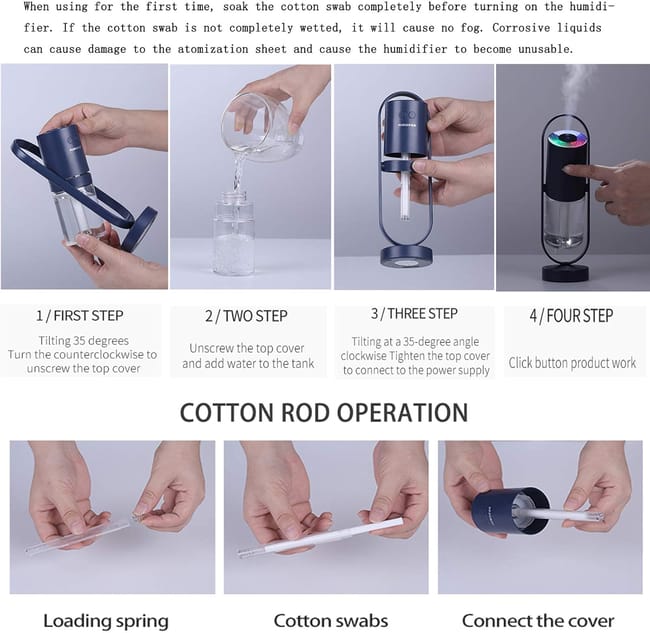 When using for the first time, soak the cotton swab completely before turning on the humidifier. If the cotton swab is not completely wetted, it will cause no fog. Corrosive liquids can cause damage to the atomization sheet and cause the humidifier to become unusable.

1 / FIRST STEP
Tilting 35 degrees
Turn the counterclockwise to unscrew the top cover

2 / TWO STEP
Unscrew the top cover and add water to the tank

3 / THREE STEP
Tilting at a 35-degree angle clockwise Tighten the top cover to connect to the power supply

4 / FOUR STEP
Click button product work

COTTON ROD OPERATION

Loading spring

Cotton swabs

Connect the cover