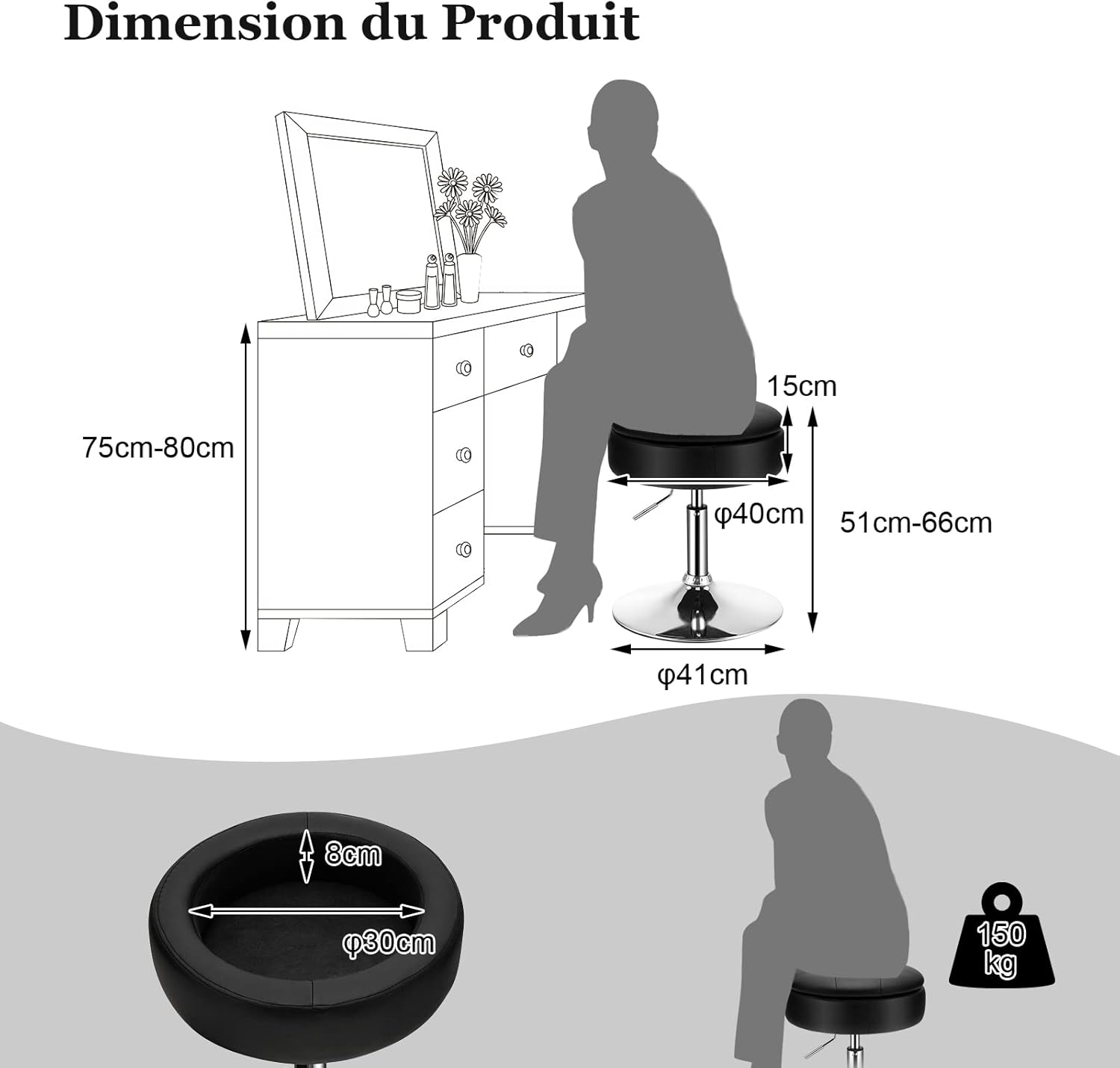 Dimension du Produit

75cm-80cm

15cm

φ40cm

51cm-66cm

φ41cm

8cm

φ30cm

150 kg