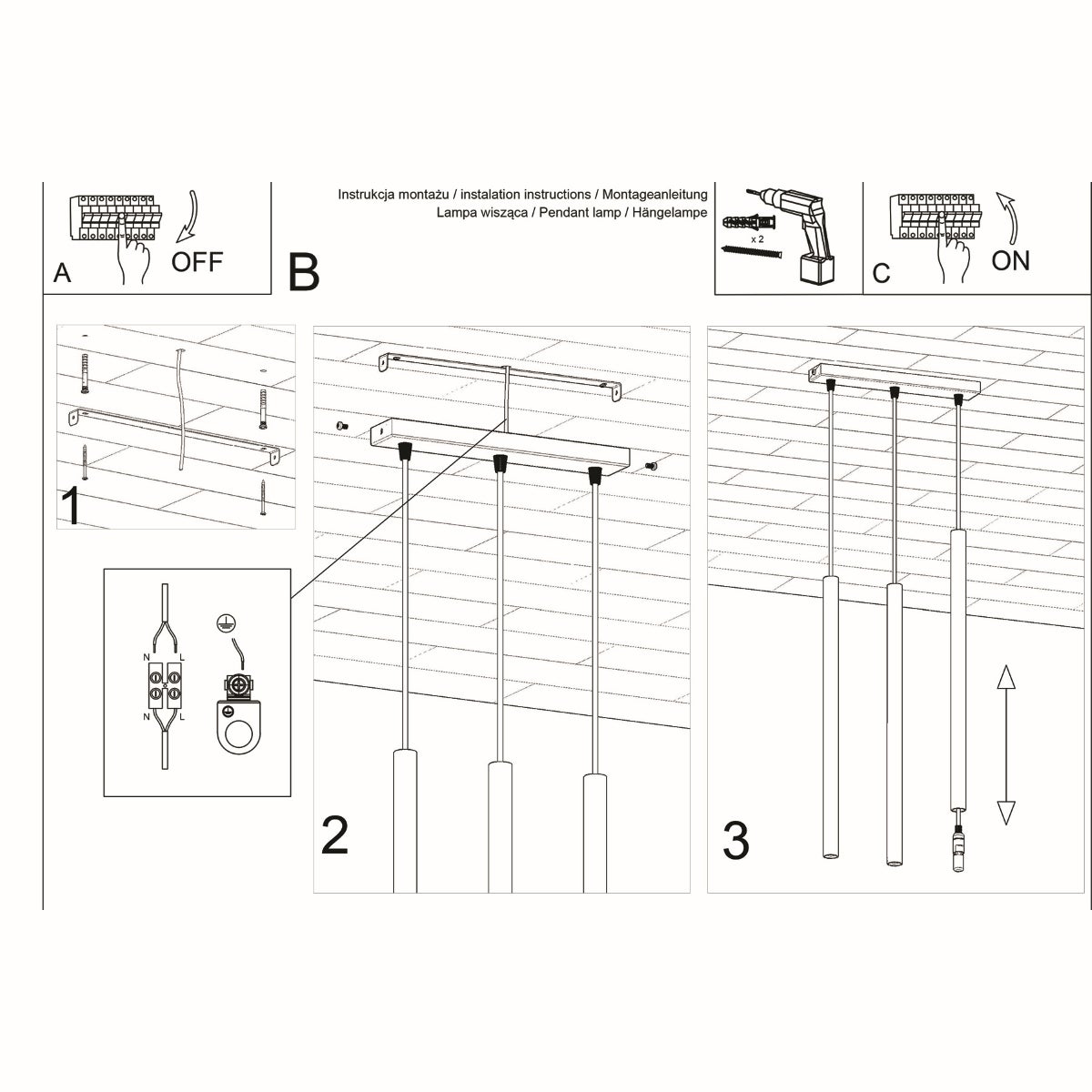 A OFF

B

Instrukcja montażu / instalation instructions / Montageanleitung
Lampa wisząca / Pendant lamp / Hängelampe

x 2

C ON

1

N L
N L

2

3