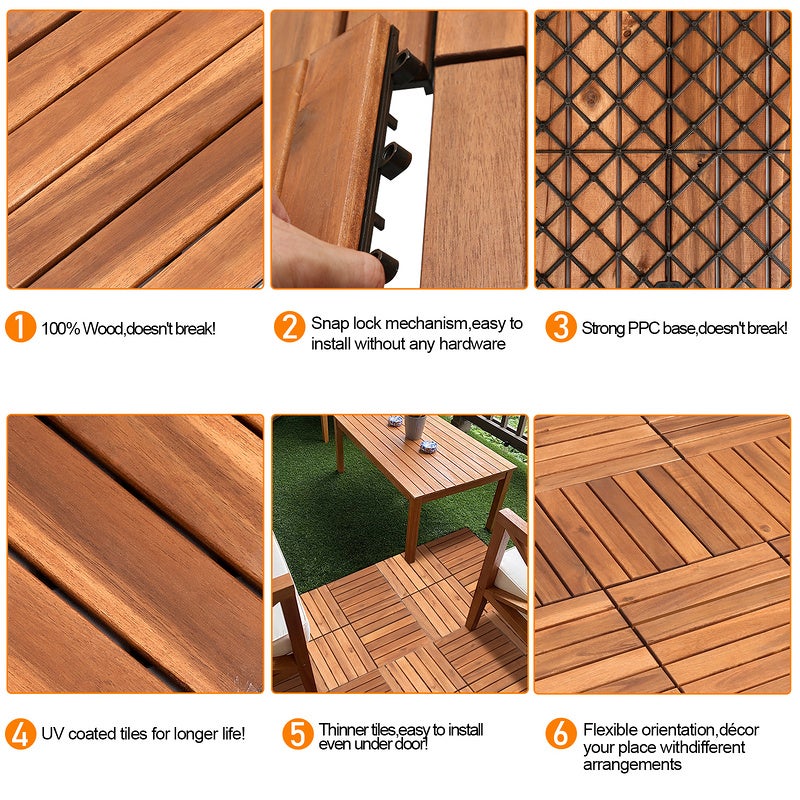 1 100% Wood,doesn't break!

2 Snap lock mechanism,easy to install without any hardware

3 Strong PPC base,doesn't break!

4 UV coated tiles for longer life!

5 Thinner tiles,easy to install even under door!

6 Flexible orientation,décor your place withdifferent arrangements