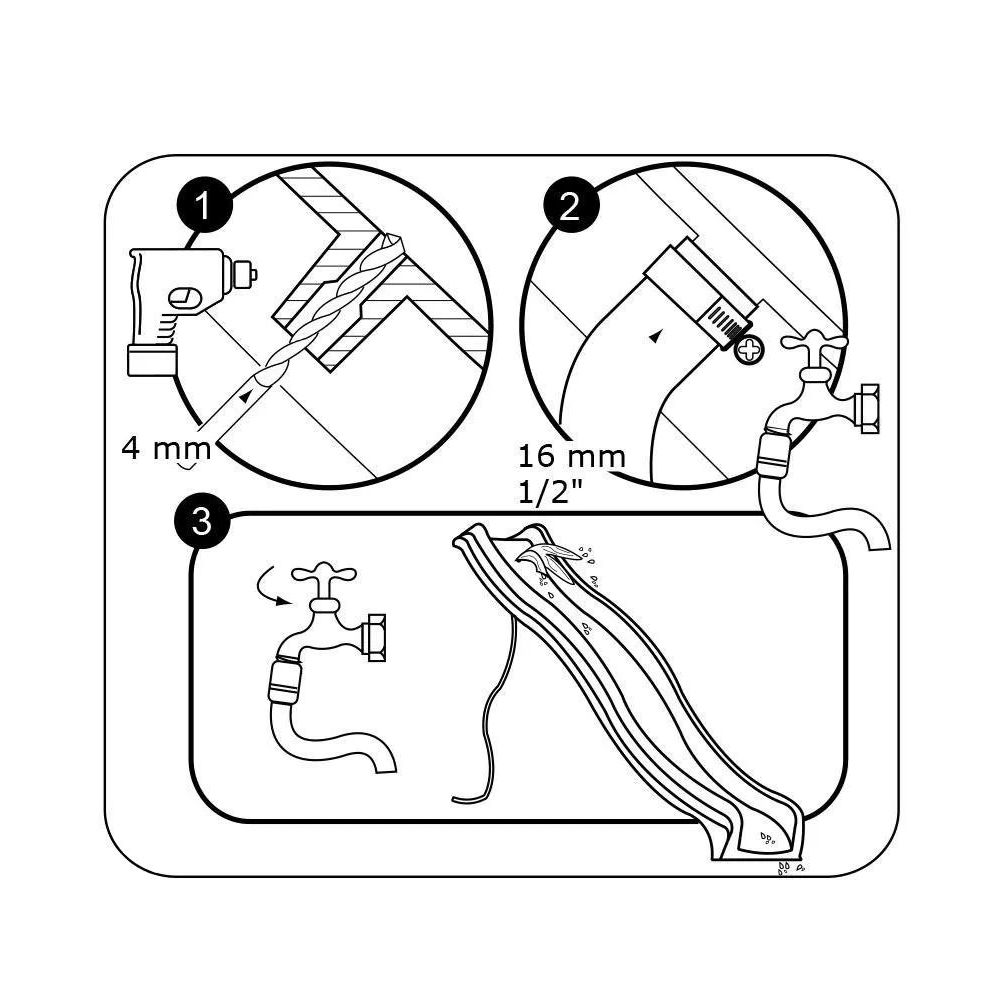 1

4 mm

2

16 mm
1/2"

3