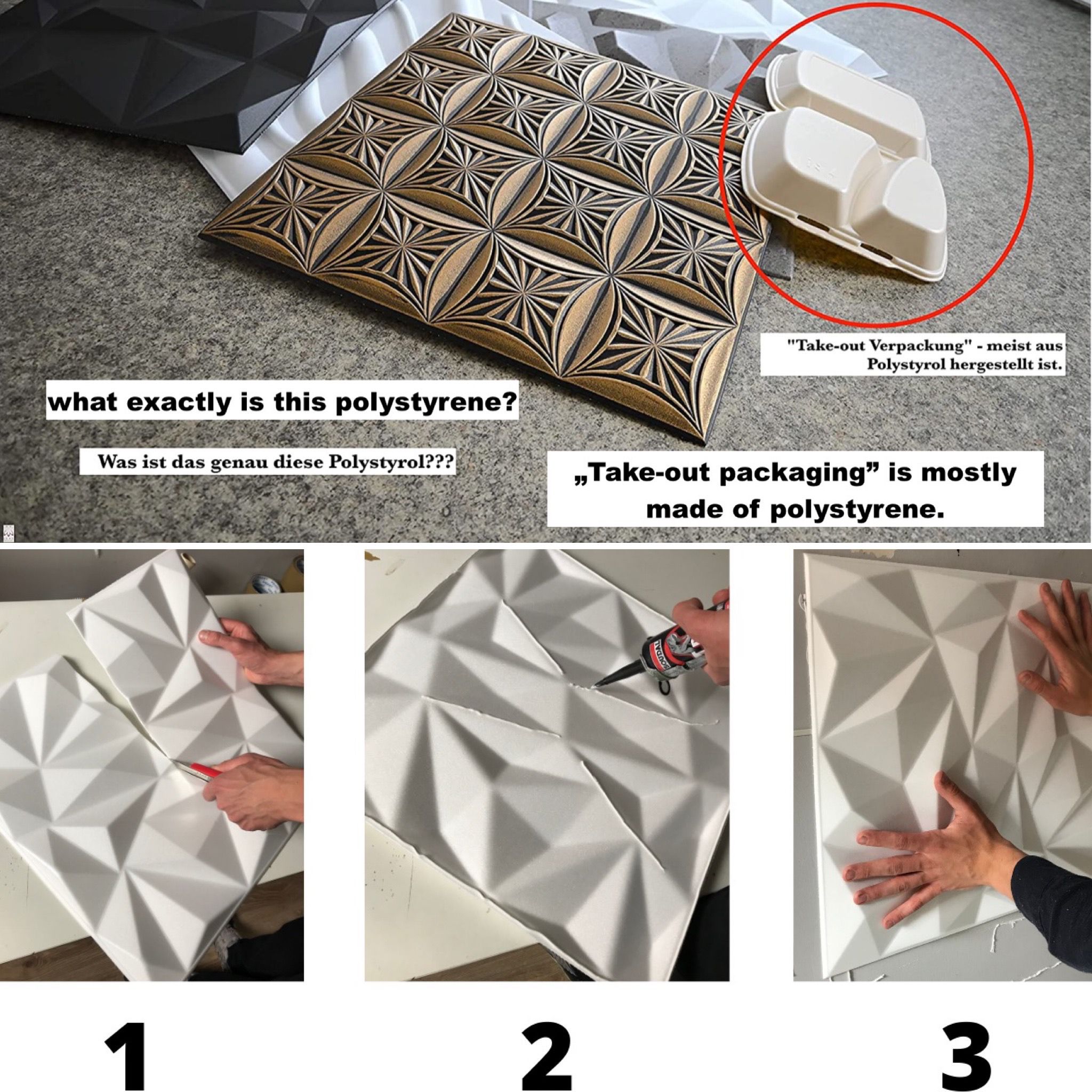 "Take-out Verpackung" - meist aus Polystyrol hergestellt ist.

what exactly is this polystyrene?

Was ist das genau diese Polystyrol???

„Take-out packaging" is mostly made of polystyrene.

1

2

3