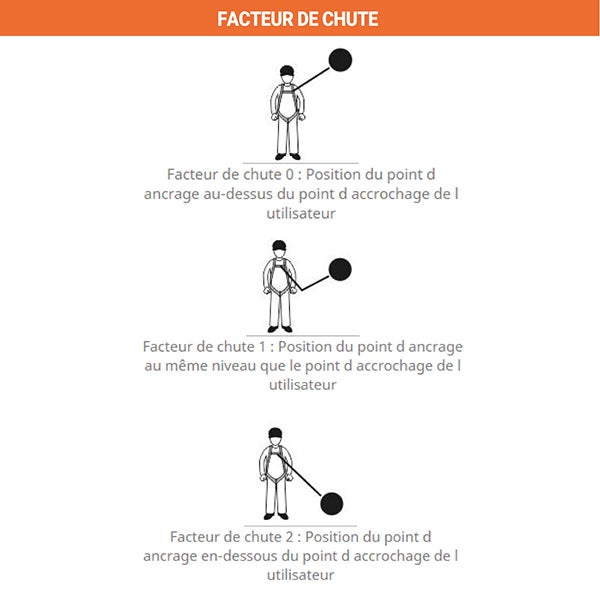 FACTEUR DE CHUTE

Facteur de chute 0 : Position du point d ancrage au-dessus du point d accrochage de l utilisateur

Facteur de chute 1 : Position du point d ancrage au même niveau que le point d accrochage de l utilisateur

Facteur de chute 2 : Position du point d ancrage en-dessous du point d accrochage de l utilisateur