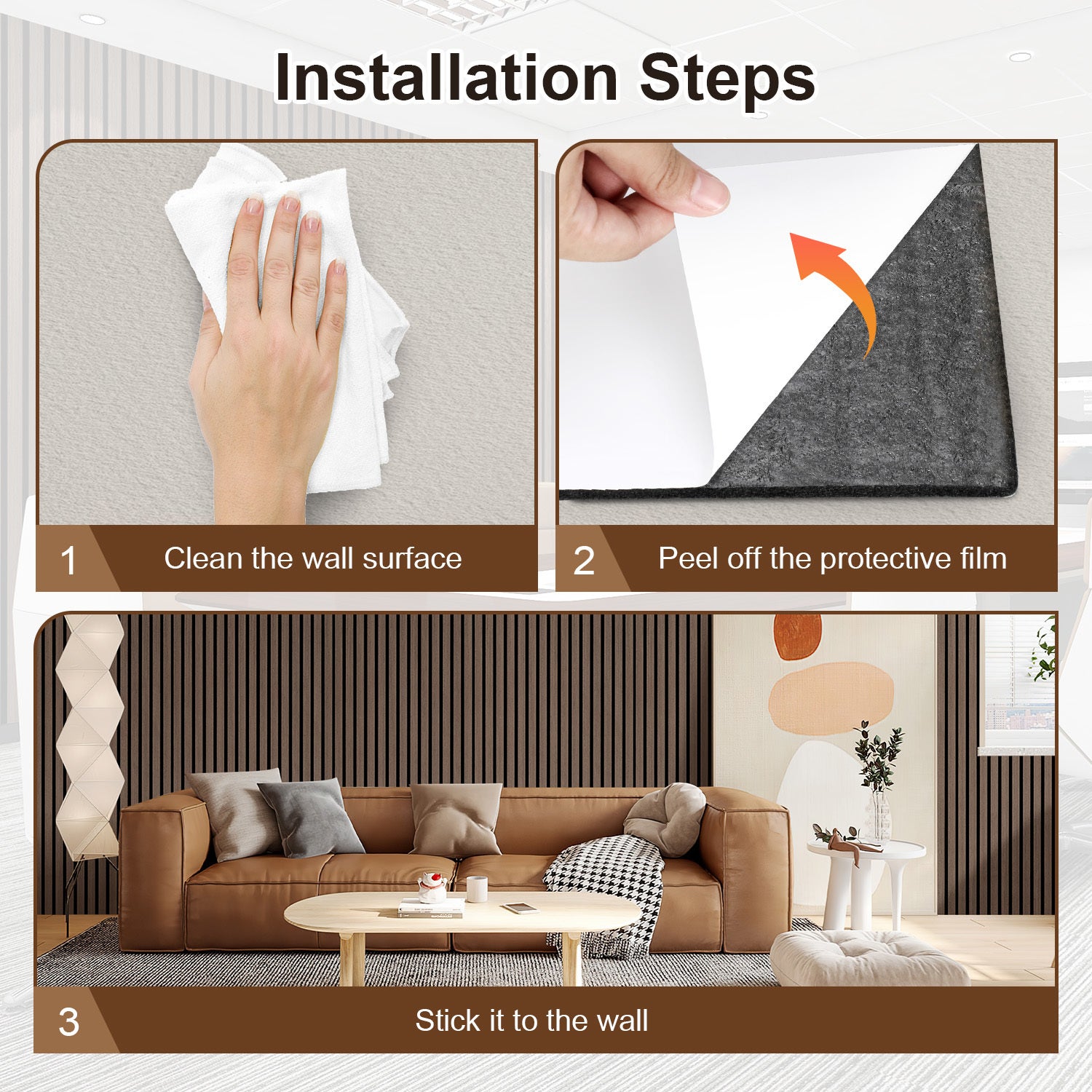 Installation Steps

1 Clean the wall surface

2 Peel off the protective film

3 Stick it to the wall