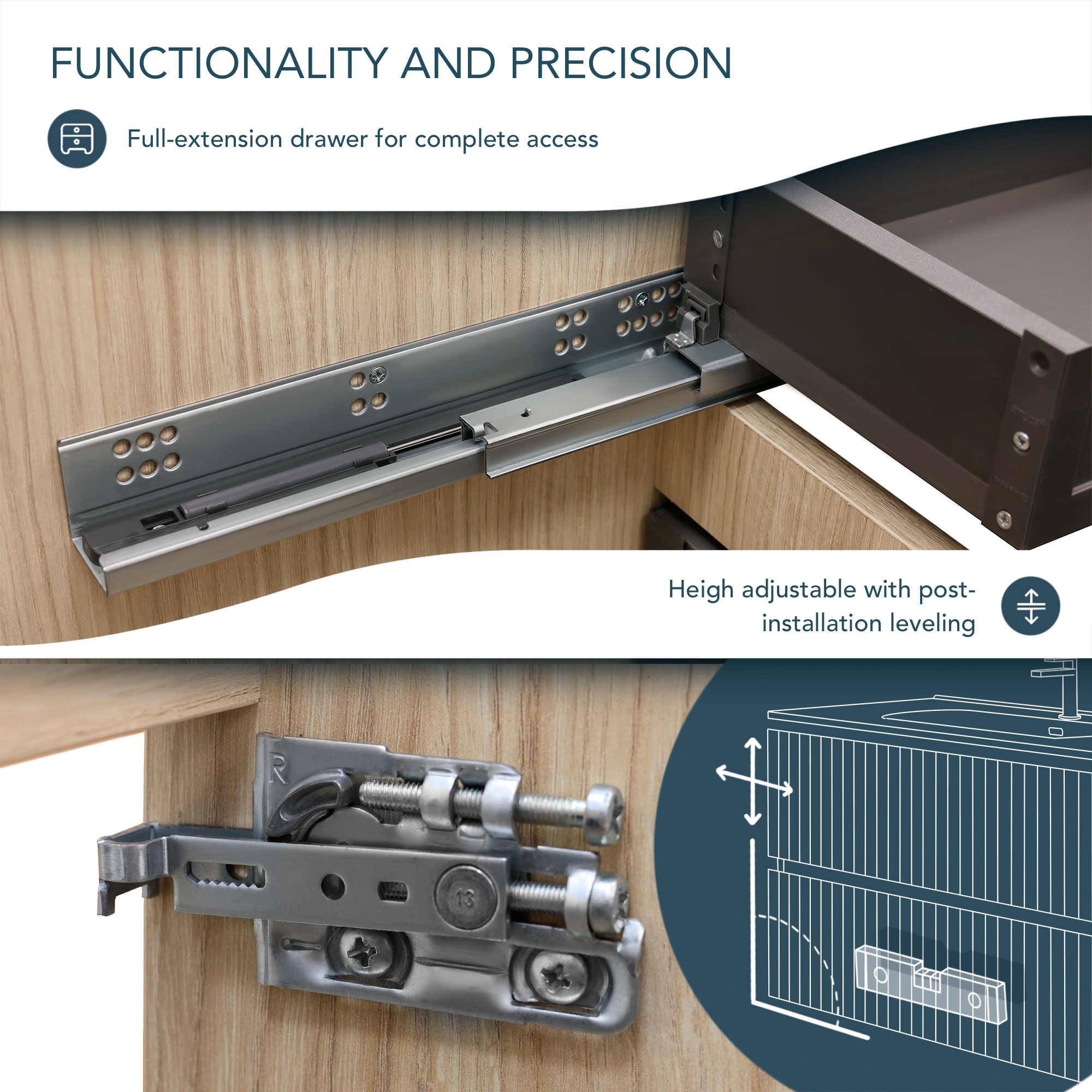 FUNCTIONALITY AND PRECISION

Full-extension drawer for complete access

Heigh adjustable with post-installation leveling

R

13