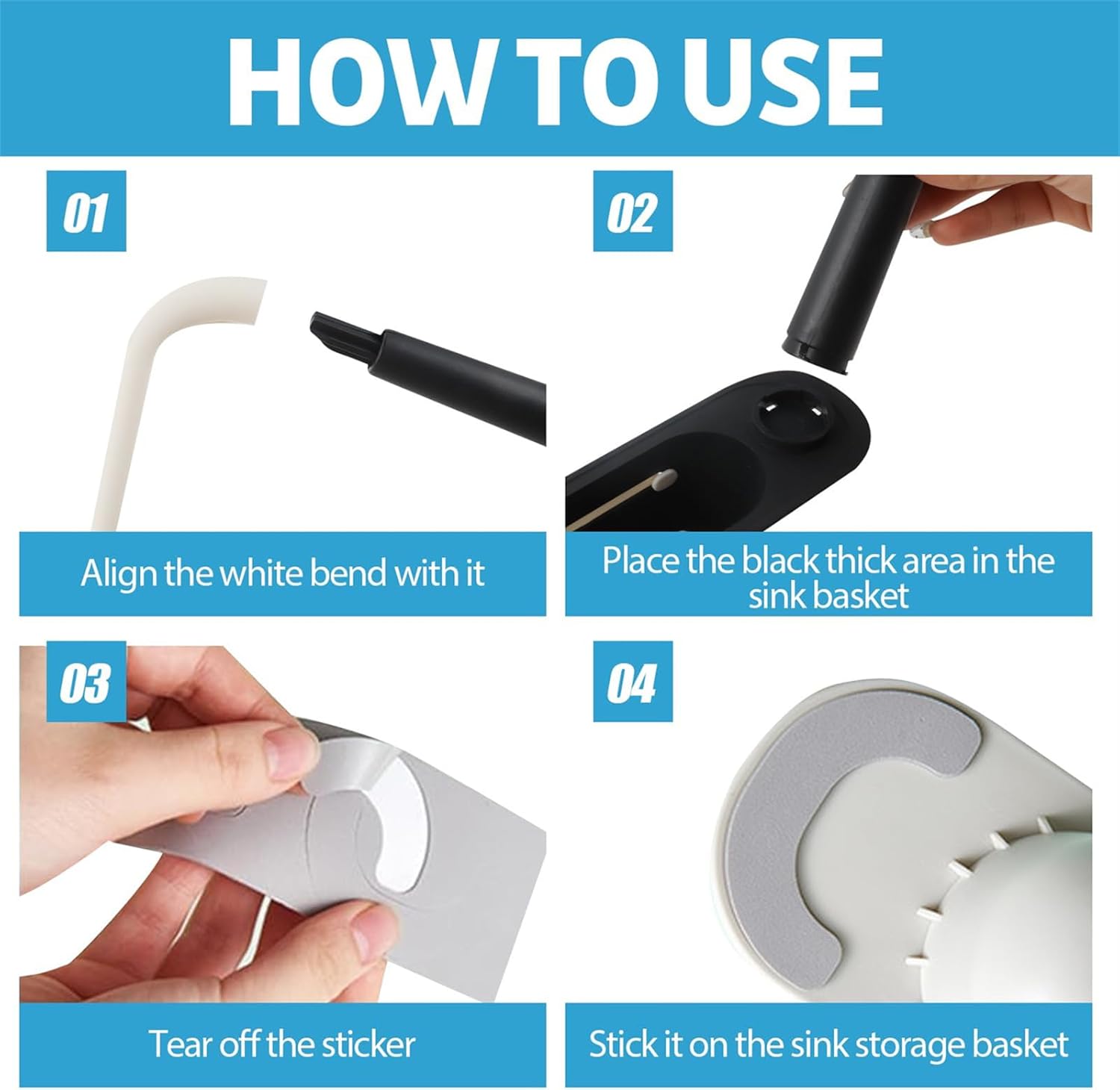 HOW TO USE

01

Align the white bend with it

02

Place the black thick area in the sink basket

03

Tear off the sticker

04

Stick it on the sink storage basket