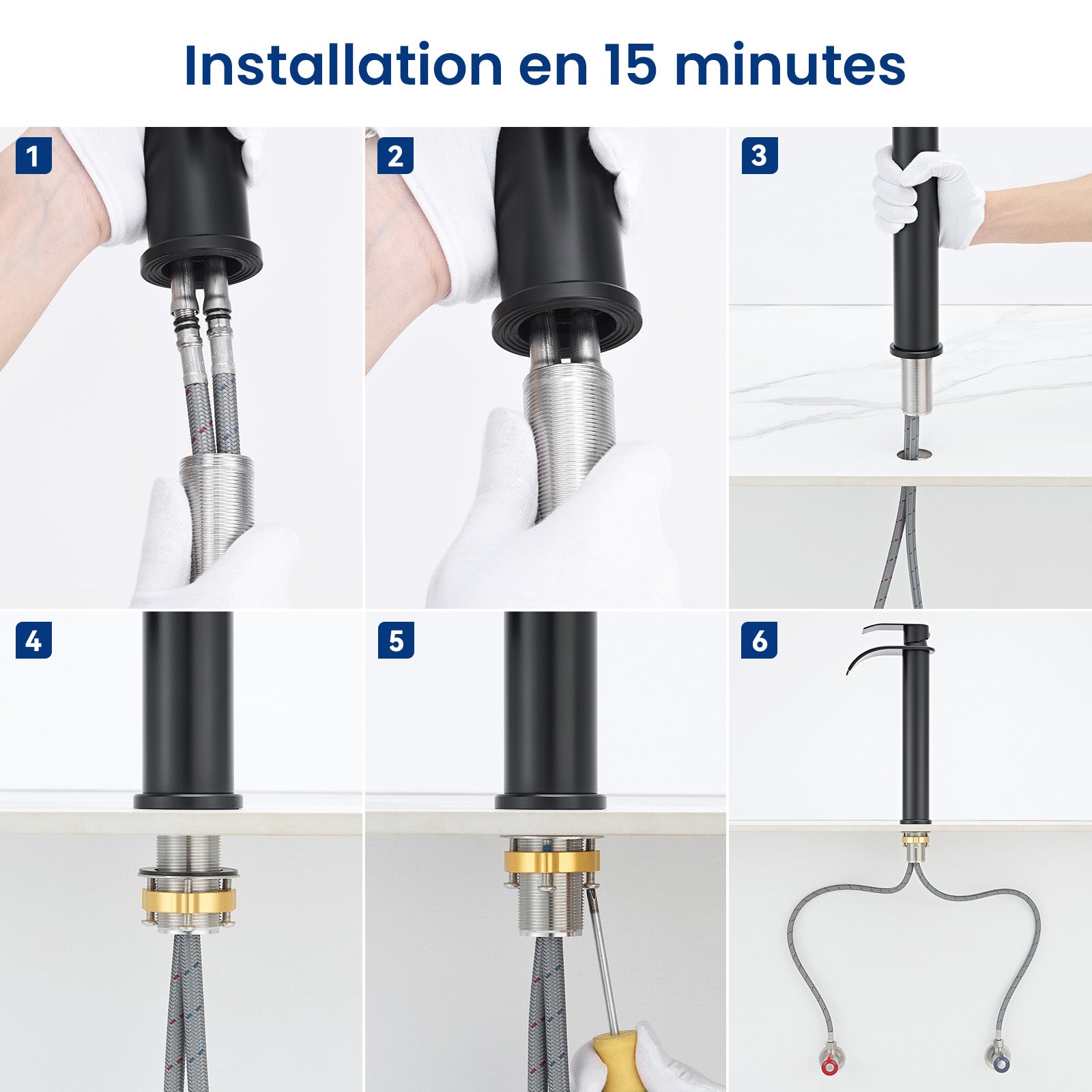 Installation en 15 minutes

1

2

3

4

5

6