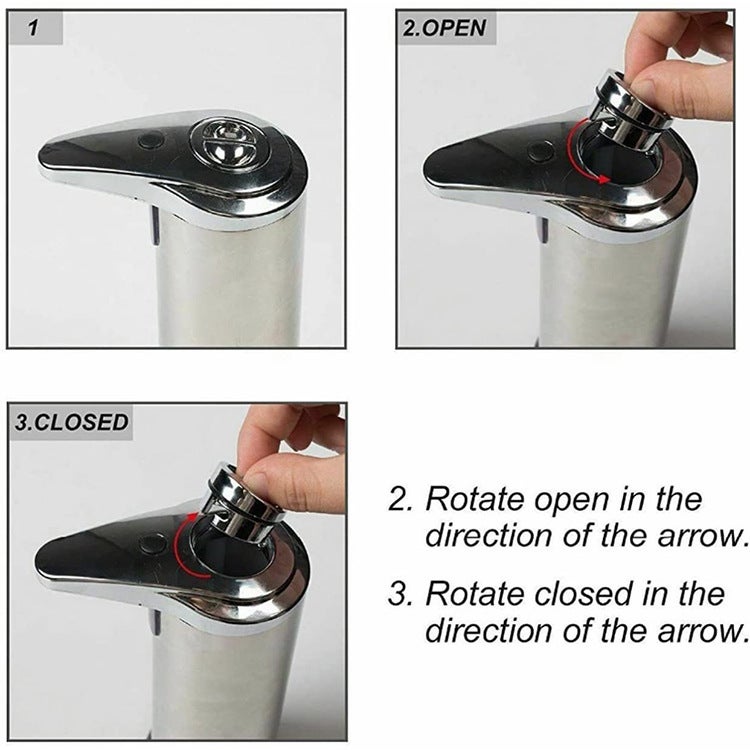 1

2.OPEN

3.CLOSED

2. Rotate open in the direction of the arrow.

3. Rotate closed in the direction of the arrow.