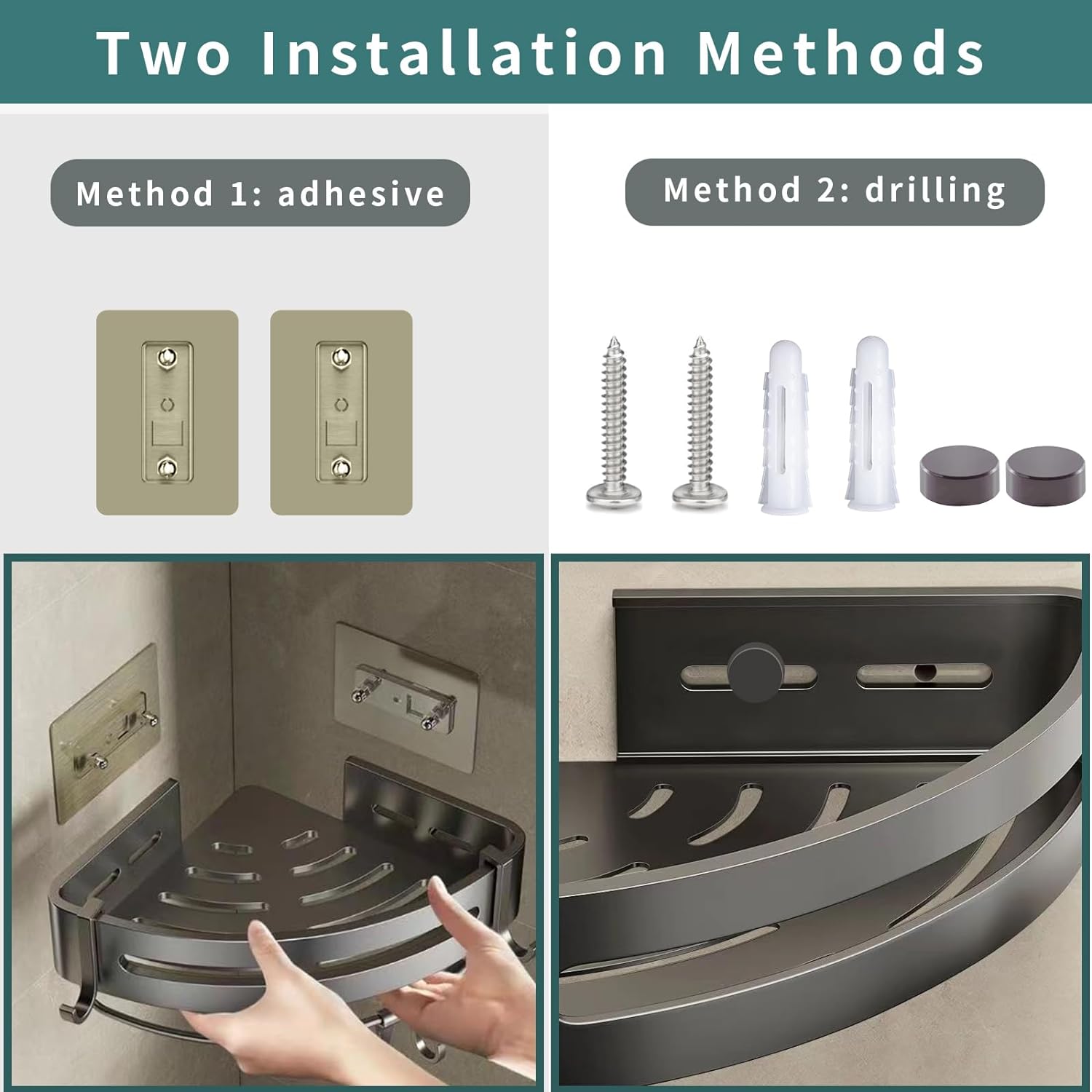 Two Installation Methods

Method 1: adhesive

Method 2: drilling