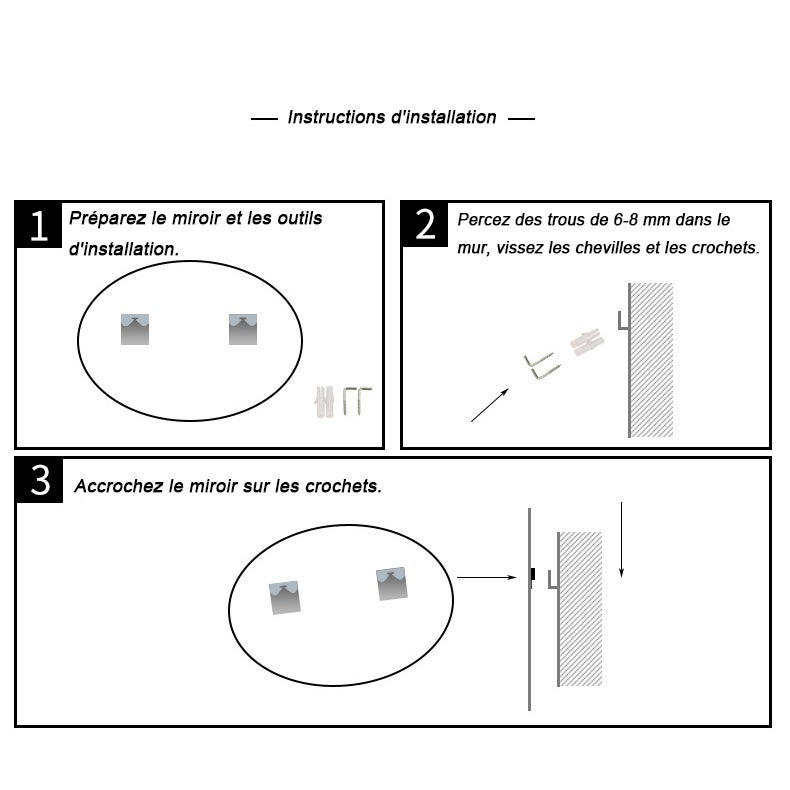 — Instructions d'installation —

1 Préparez le miroir et les outils d'installation.

2 Percez des trous de 6-8 mm dans le mur, vissez les chevilles et les crochets.

3 Accrochez le miroir sur les crochets.