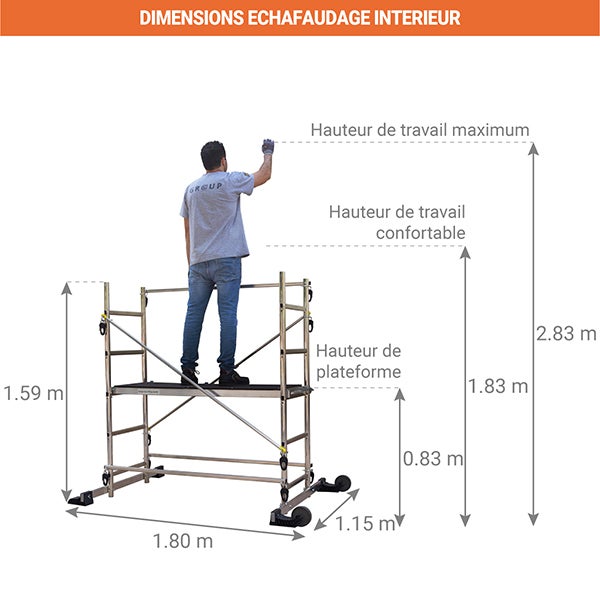 DIMENSIONS ECHAFAUDAGE INTERIEUR

Hauteur de travail maximum

GROUP

Hauteur de travail confortable

Hauteur de plateforme

1.59 m

2.83 m

1.83 m

0.83 m

1.15 m

1.80 m