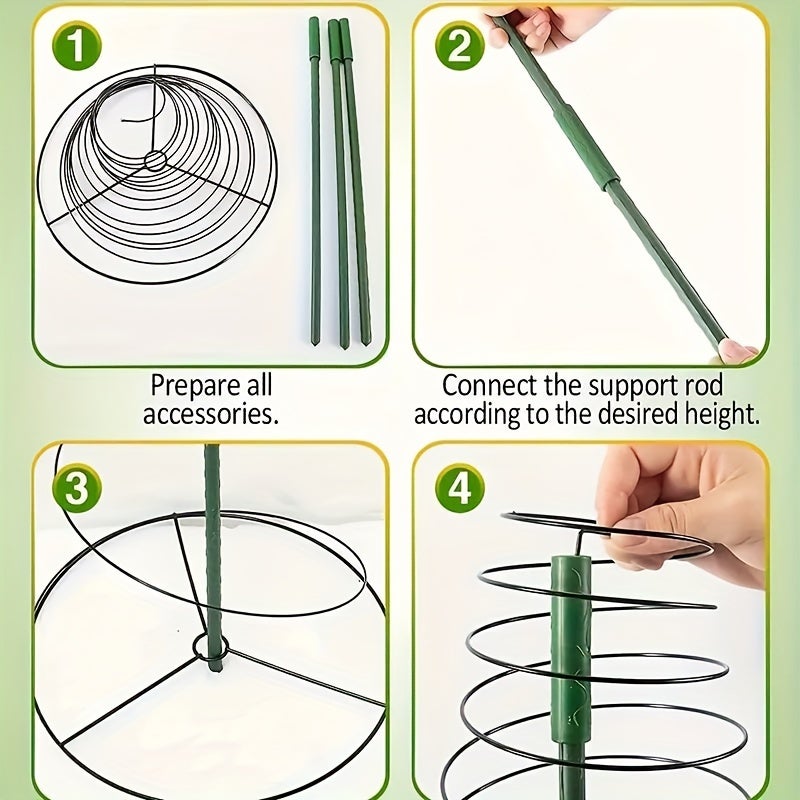 1

Prepare all accessories.

2

Connect the support rod according to the desired height.

3

4