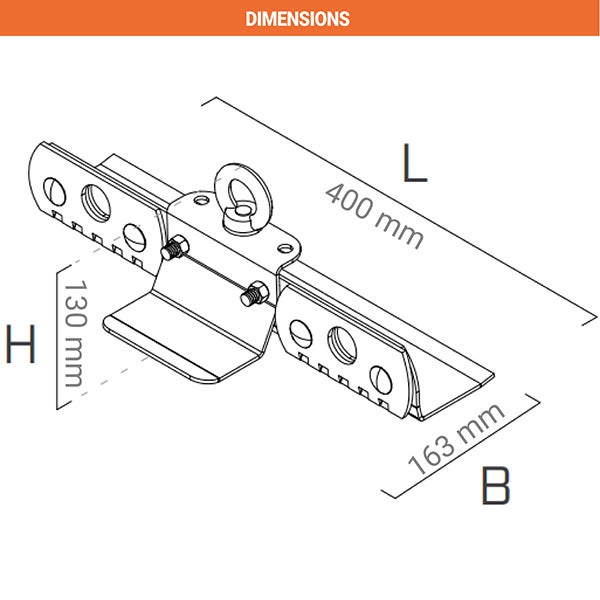 DIMENSIONS

L

400 mm

H

130 mm

163 mm

B