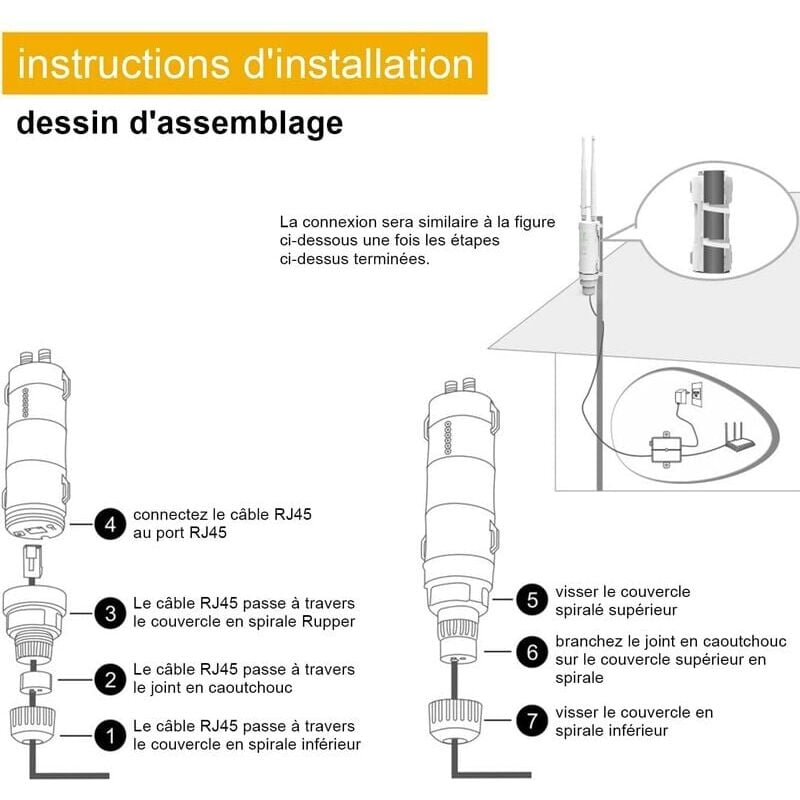 instructions d'installation

dessin d'assemblage

La connexion sera similaire à la figure ci-dessous une fois les étapes ci-dessus terminées.

4 connectez le câble RJ45 au port RJ45

3 Le câble RJ45 passe à travers le couvercle en spirale Rupper

2 Le câble RJ45 passe à travers le joint en caoutchouc

1 Le câble RJ45 passe à travers le couvercle en spirale inférieur

5 visser le couvercle spiralé supérieur

6 branchez le joint en caoutchouc sur le couvercle supérieur en spirale

7 visser le couvercle en spirale inférieur