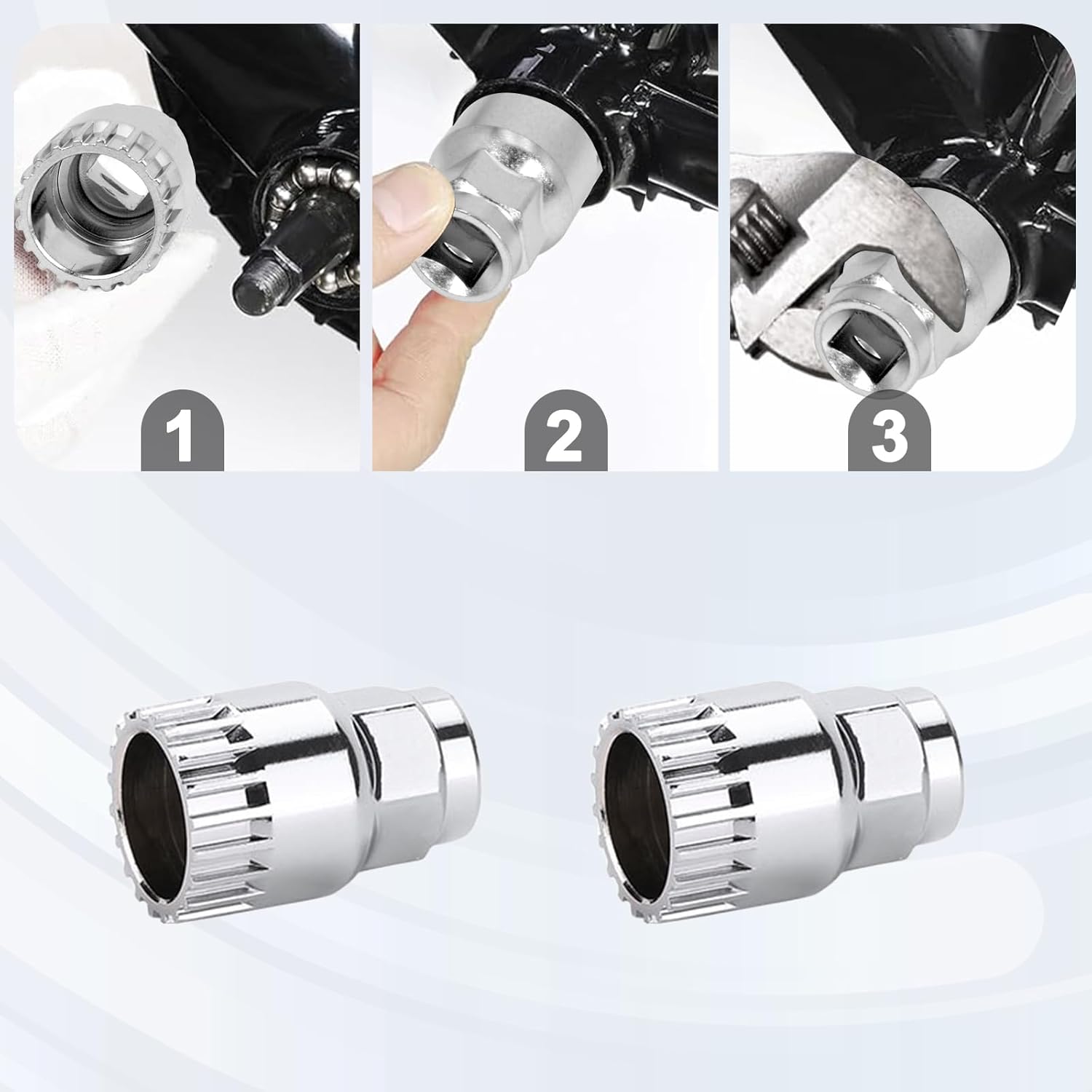 1

2

3