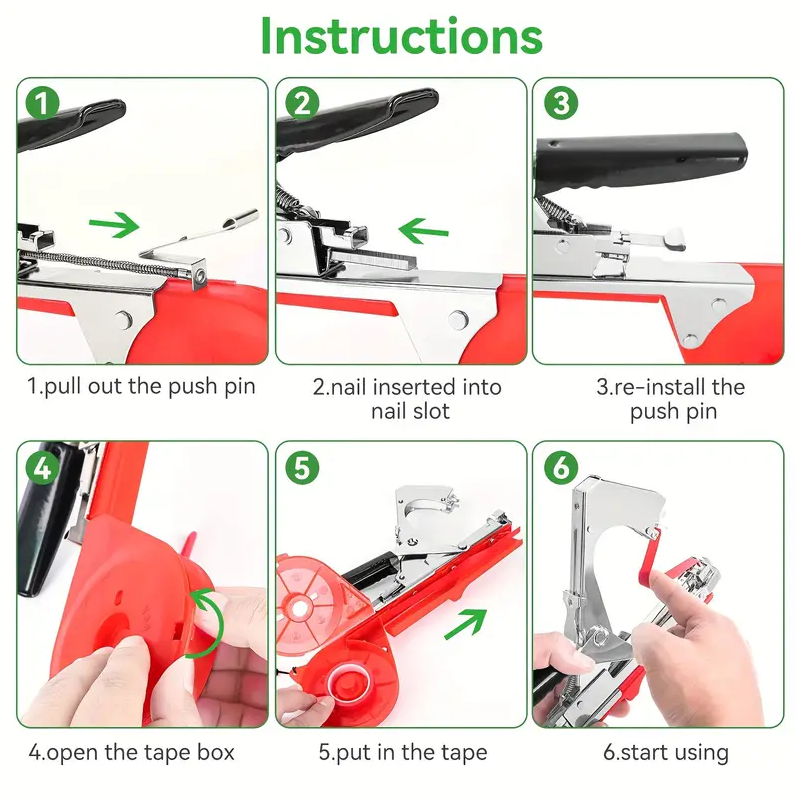 Instructions

1

2

3

1.pull out the push pin

2.nail inserted into nail slot

3.re-install the push pin

4

5

6

4.open the tape box

5.put in the tape

6.start using