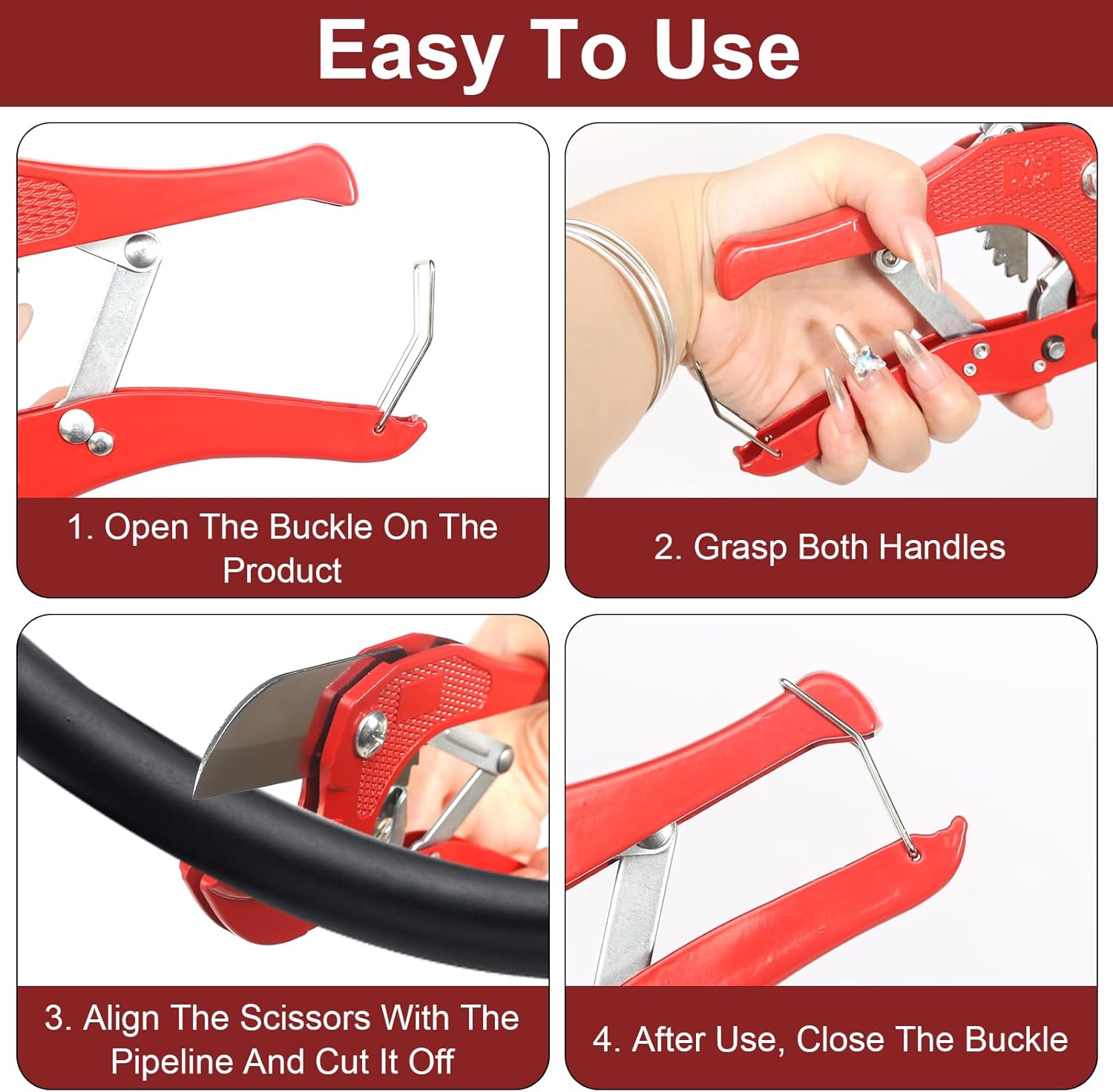 Easy To Use

1. Open The Buckle On The Product

2. Grasp Both Handles

3. Align The Scissors With The Pipeline And Cut It Off

4. After Use, Close The Buckle