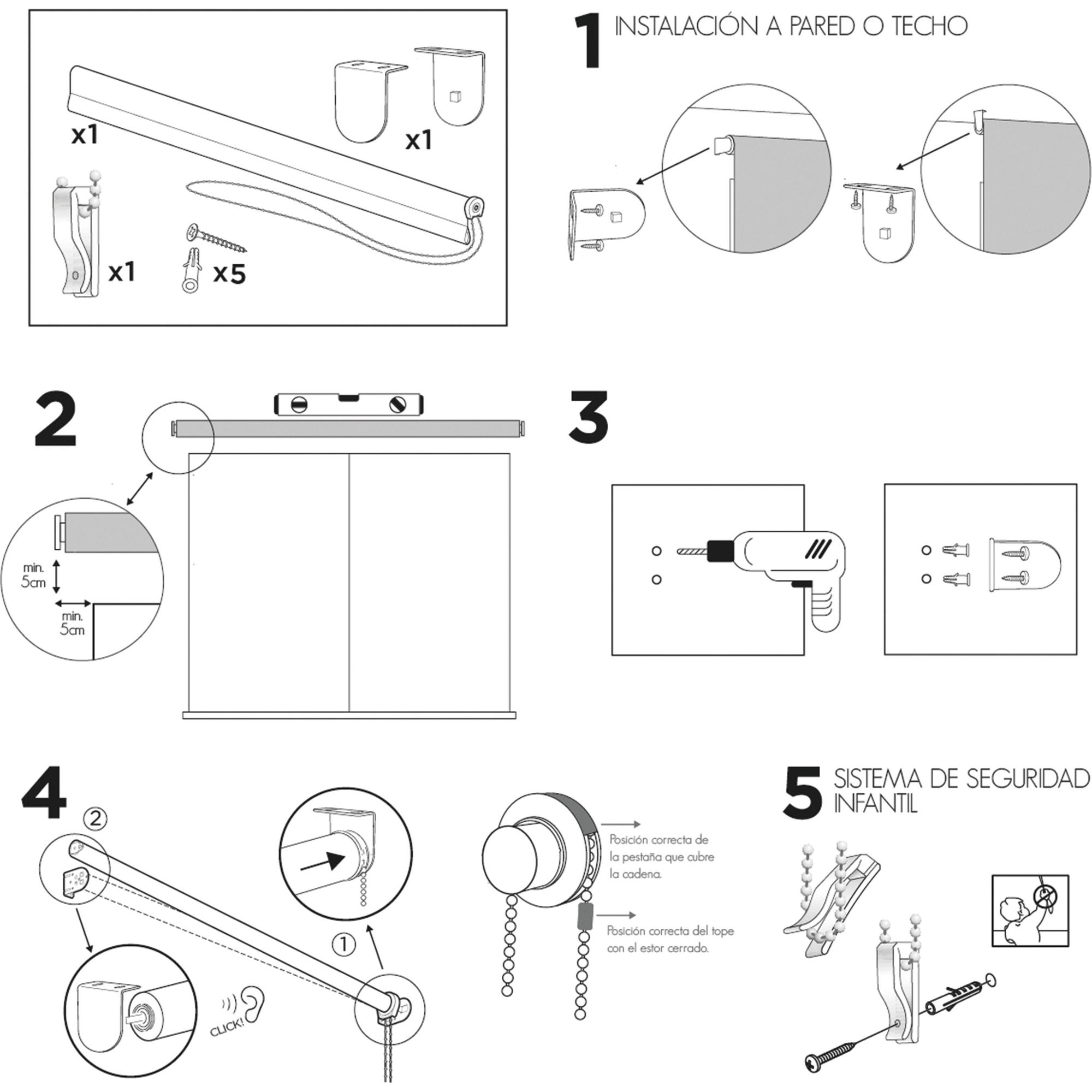 x1

x1

x1

x5

1 INSTALACIÓN A PARED O TECHO

2

min. 5cm

min. 5cm

3

4

②

①

CLICK!

Posición correcta de la pestaña que cubre la cadena.

Posición correcta del tope con el estor cerrado.

5 SISTEMA DE SEGURIDAD INFANTIL