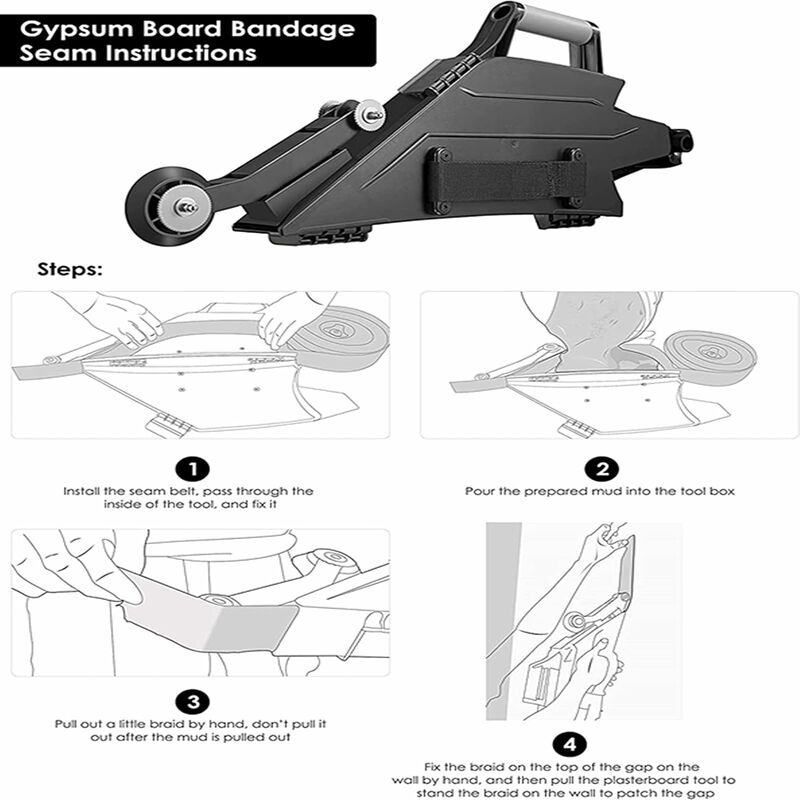 Gypsum Board Bandage Seam Instructions

Steps:

1
Install the seam belt, pass through the inside of the tool, and fix it

2
Pour the prepared mud into the tool box

3
Pull out a little braid by hand, don't pull it out after the mud is pulled out

4
Fix the braid on the top of the gap on the wall by hand, and then pull the plasterboard tool to stand the braid on the wall to patch the gap