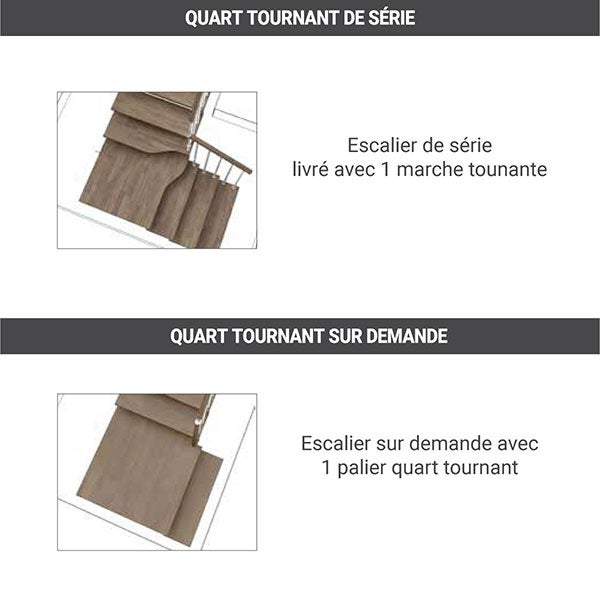 QUART TOURNANT DE SÉRIE

Escalier de série
livré avec 1 marche tounante

QUART TOURNANT SUR DEMANDE

Escalier sur demande avec
1 palier quart tournant