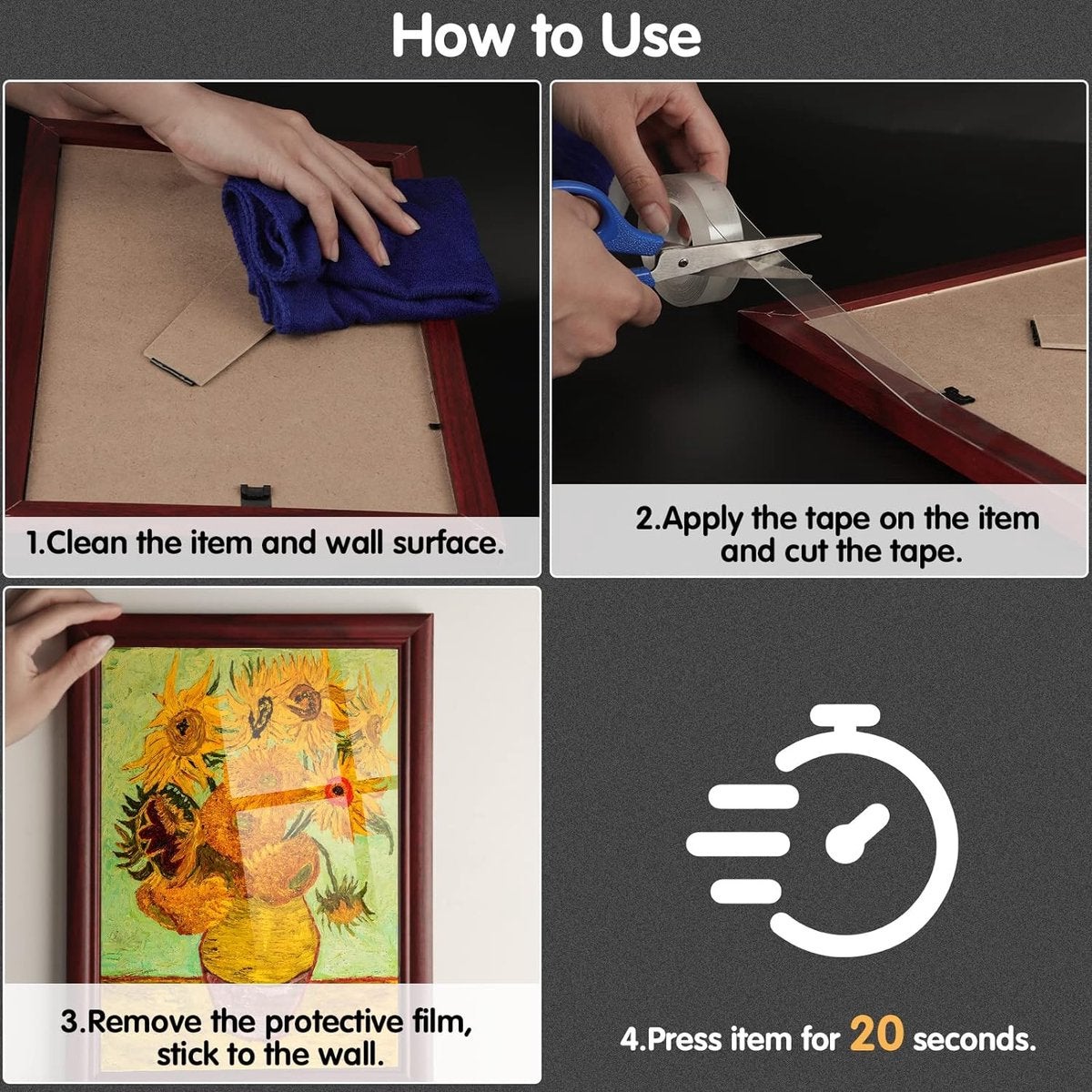 How to Use

1.Clean the item and wall surface.

2.Apply the tape on the item and cut the tape.

3.Remove the protective film, stick to the wall.

4.Press item for 20 seconds.