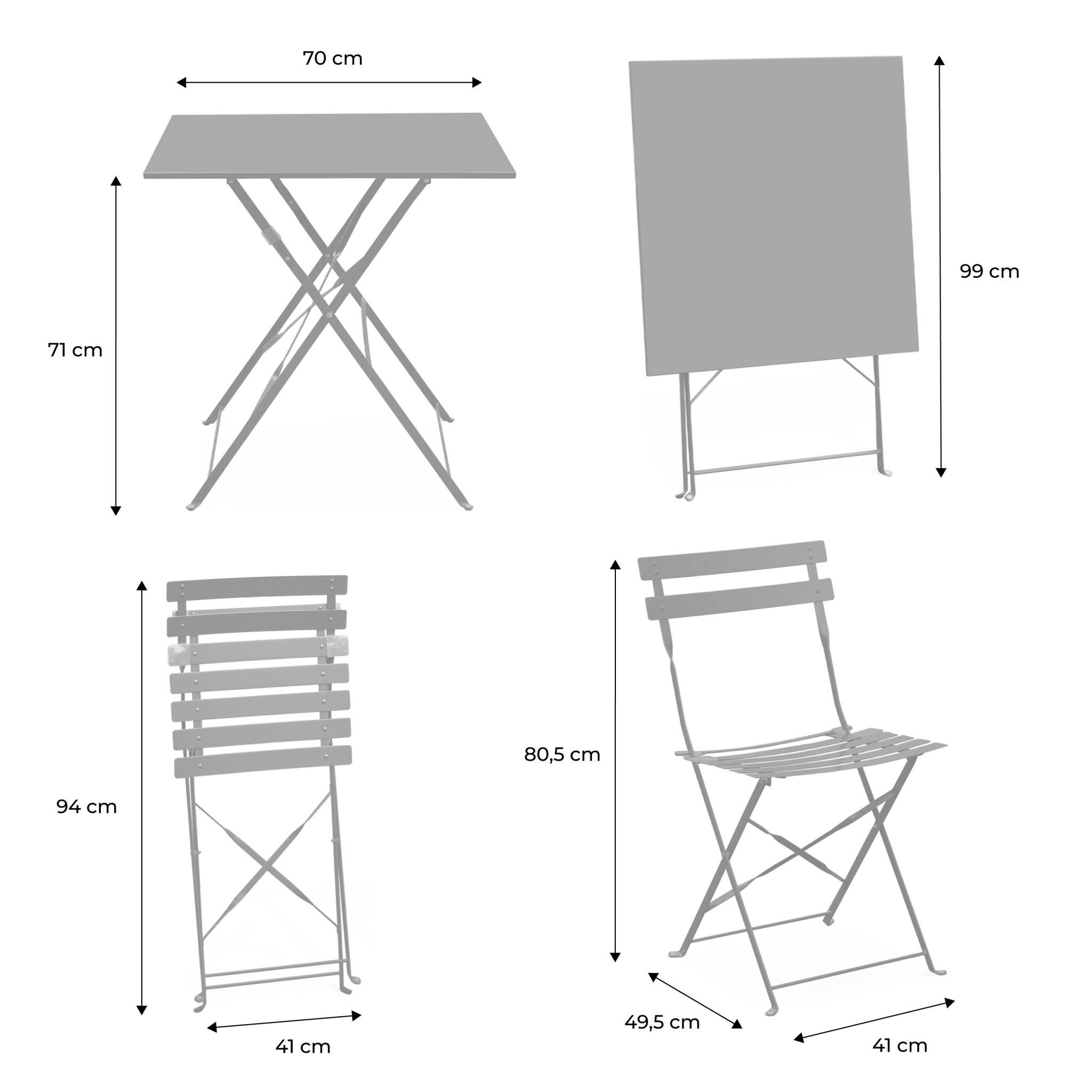 70 cm

71 cm

99 cm

94 cm

41 cm

80,5 cm

49,5 cm

41 cm