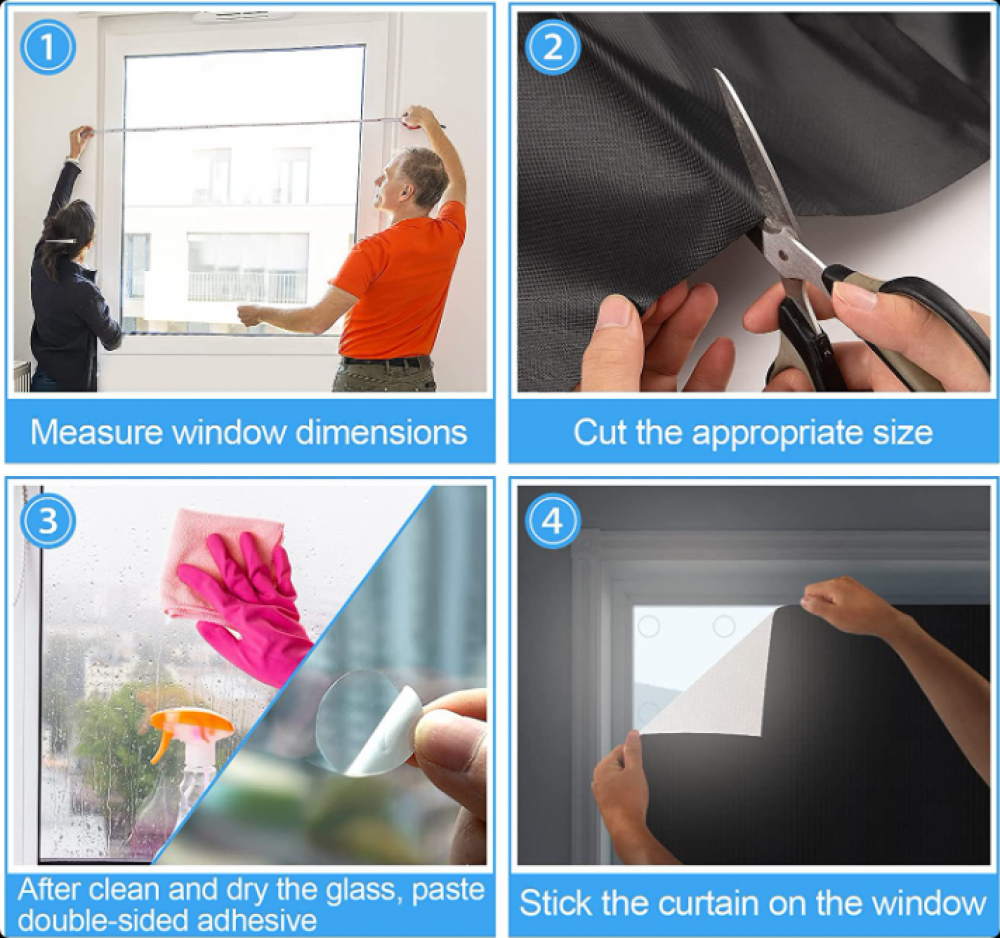 1
Measure window dimensions

2
Cut the appropriate size

3
After clean and dry the glass, paste double-sided adhesive

4
Stick the curtain on the window