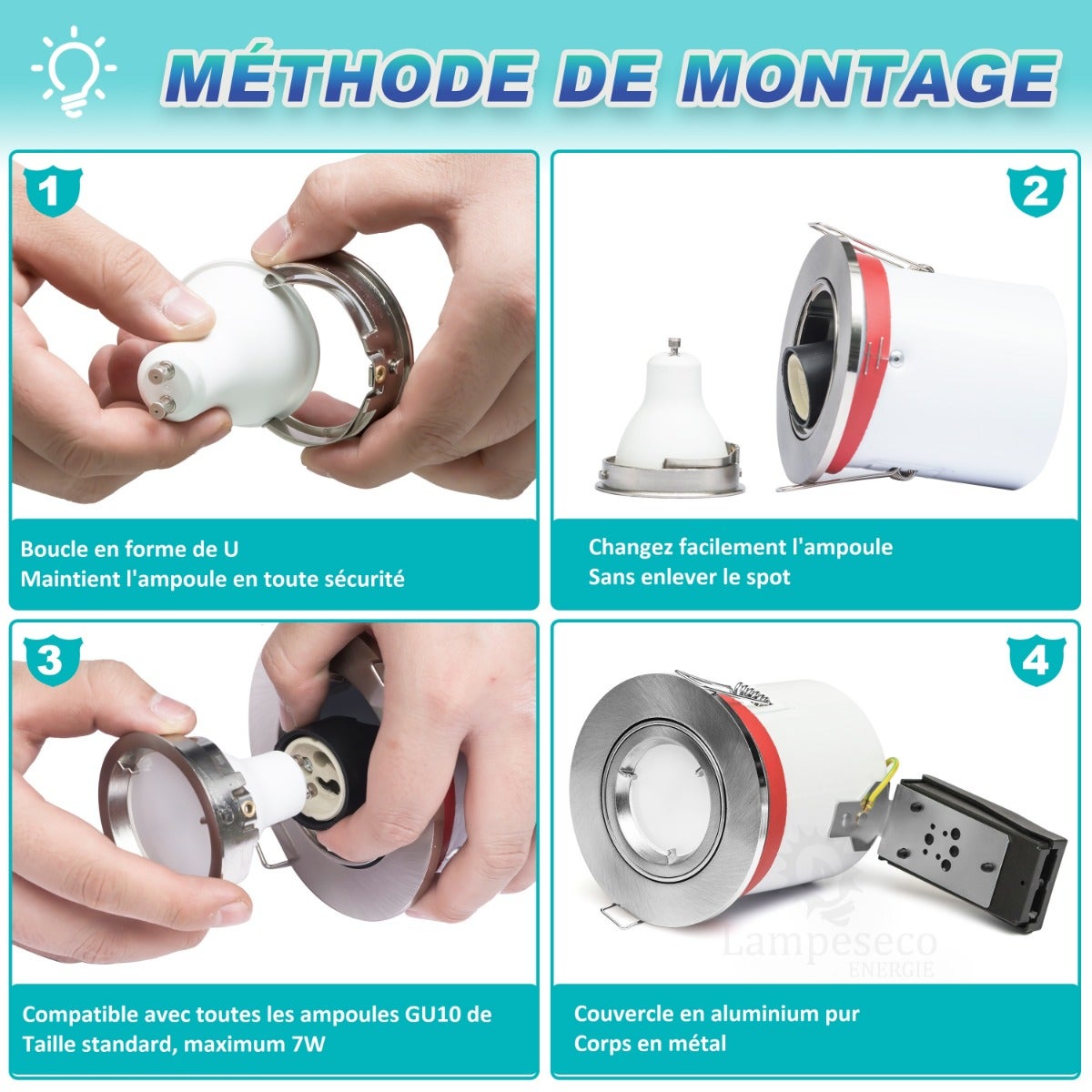 MÉTHODE DE MONTAGE

1

Boucle en forme de U
Maintient l'ampoule en toute sécurité

2

Changez facilement l'ampoule
Sans enlever le spot

3

Compatible avec toutes les ampoules GU10 de
Taille standard, maximum 7W

4

Lampeseco
ENERGIE

Couvercle en aluminium pur
Corps en métal