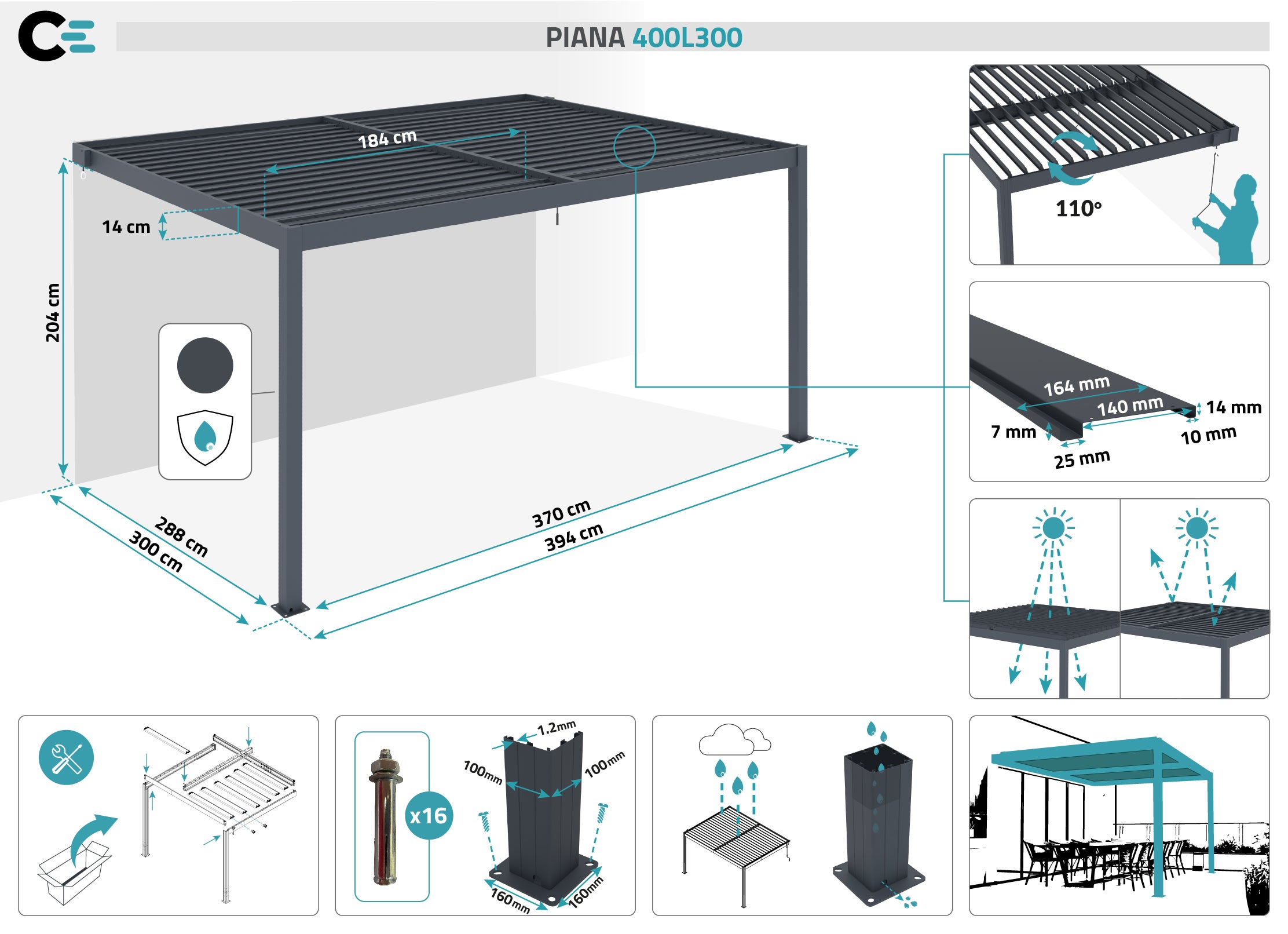 PIANA 400L300

184 cm
14 cm
204 cm
288 cm
300 cm
370 cm
394 cm

110°

164 mm
140 mm
14 mm
7 mm
10 mm
25 mm

x16
1.2mm
100mm
100mm
160mm
160mm