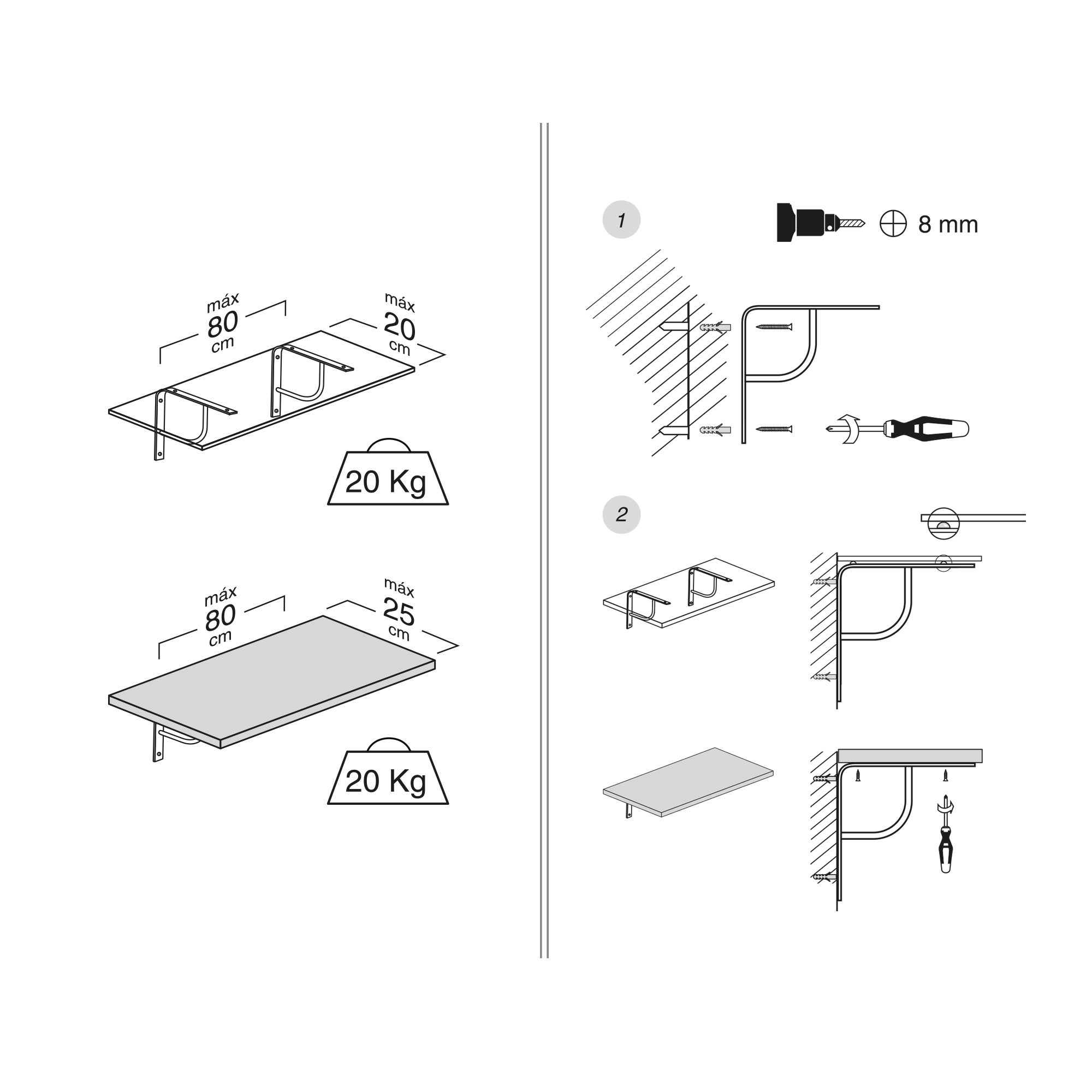 máx
80
cm

máx
20
cm

20 Kg

máx
80
cm

máx
25
cm

20 Kg

1

8 mm

2