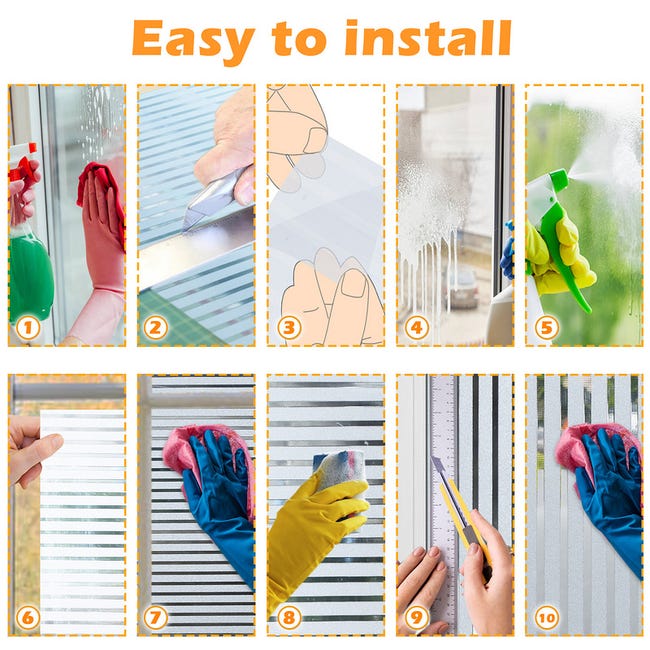 Easy to install

1

2

3

4

5

6

7

8

9

10