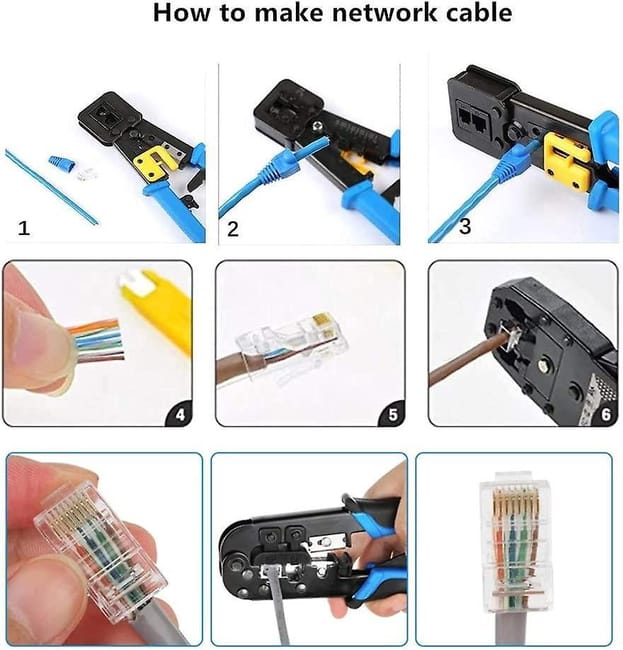 How to make network cable

1

2

3

4

5

6