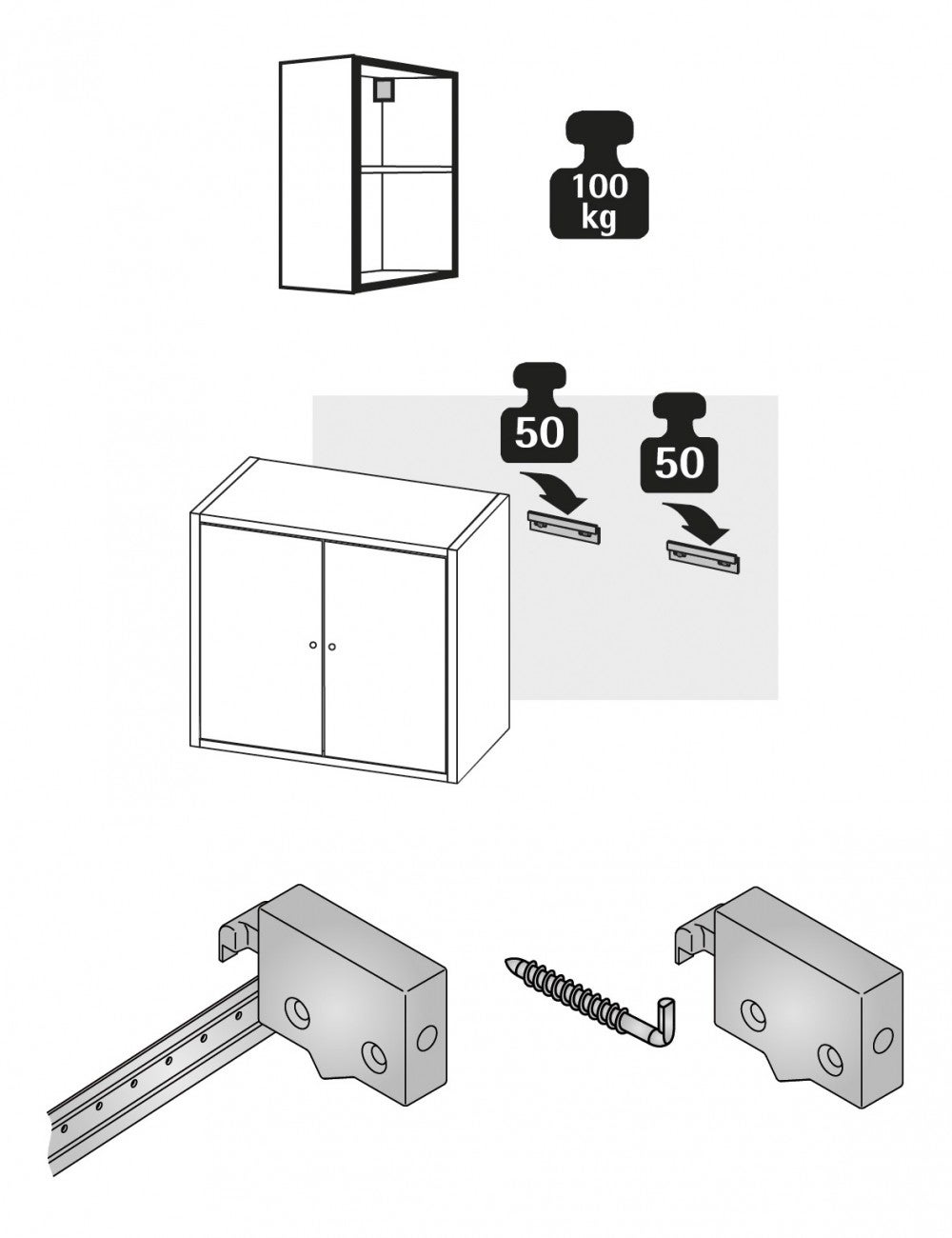 100 kg

50

50