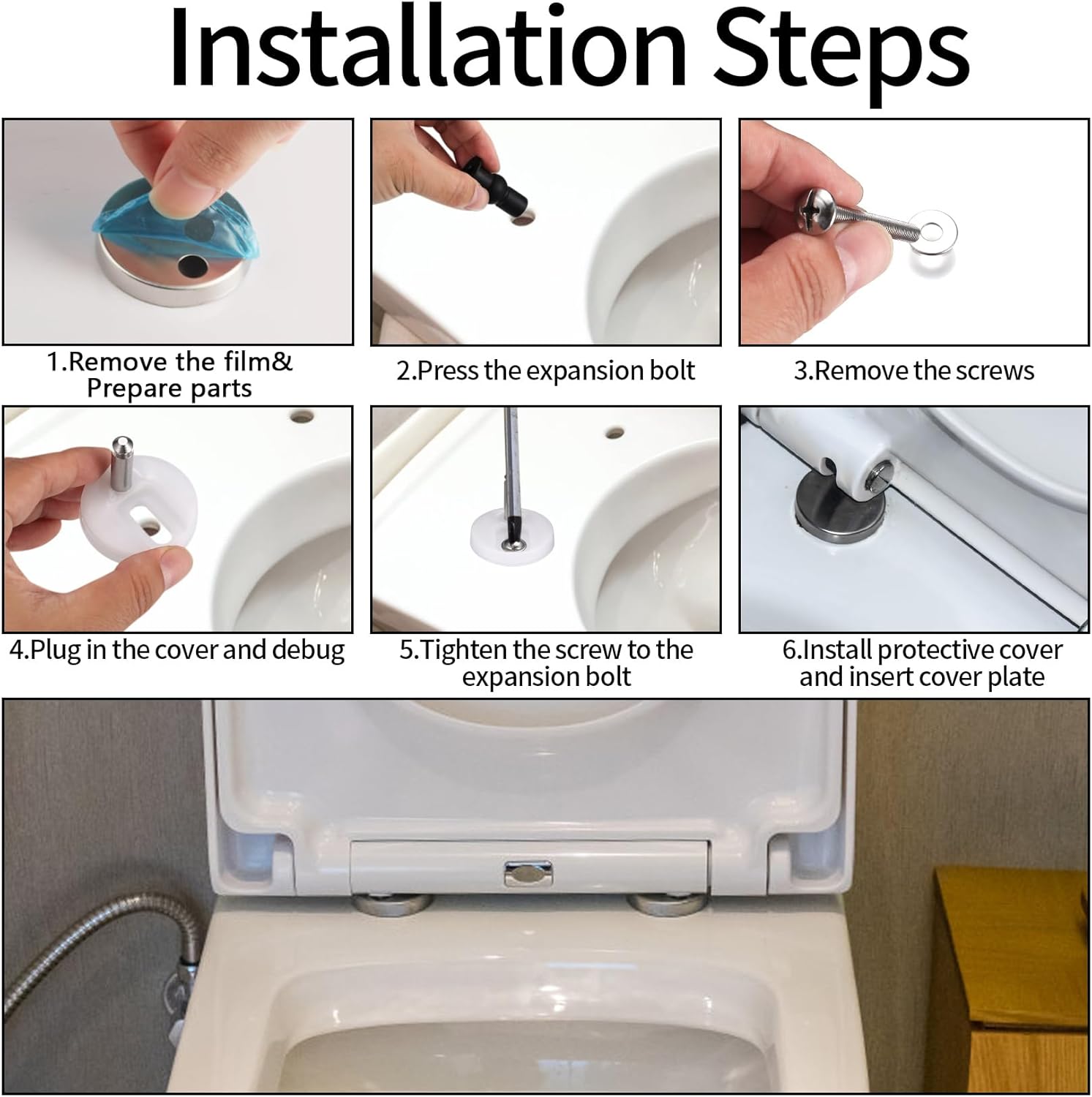 Installation Steps

1.Remove the film& Prepare parts

2.Press the expansion bolt

3.Remove the screws

4.Plug in the cover and debug

5.Tighten the screw to the expansion bolt

6.Install protective cover and insert cover plate