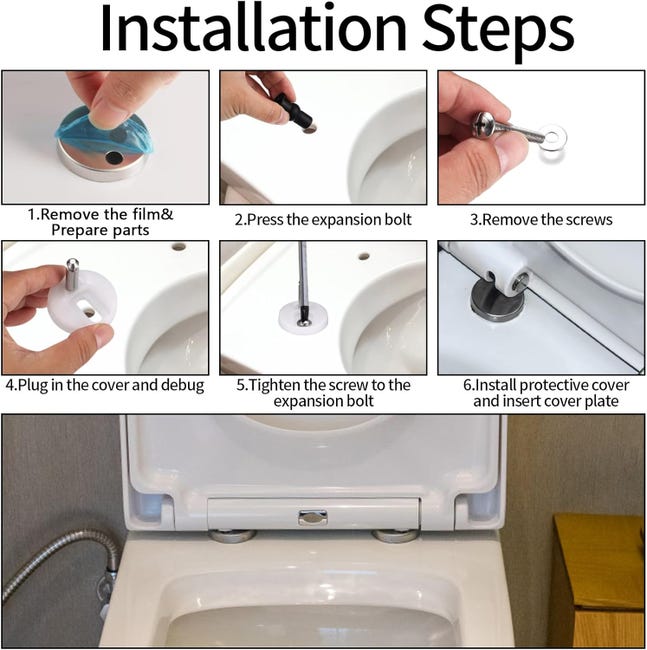 Installation Steps

1.Remove the film& Prepare parts

2.Press the expansion bolt

3.Remove the screws

4.Plug in the cover and debug

5.Tighten the screw to the expansion bolt

6.Install protective cover and insert cover plate