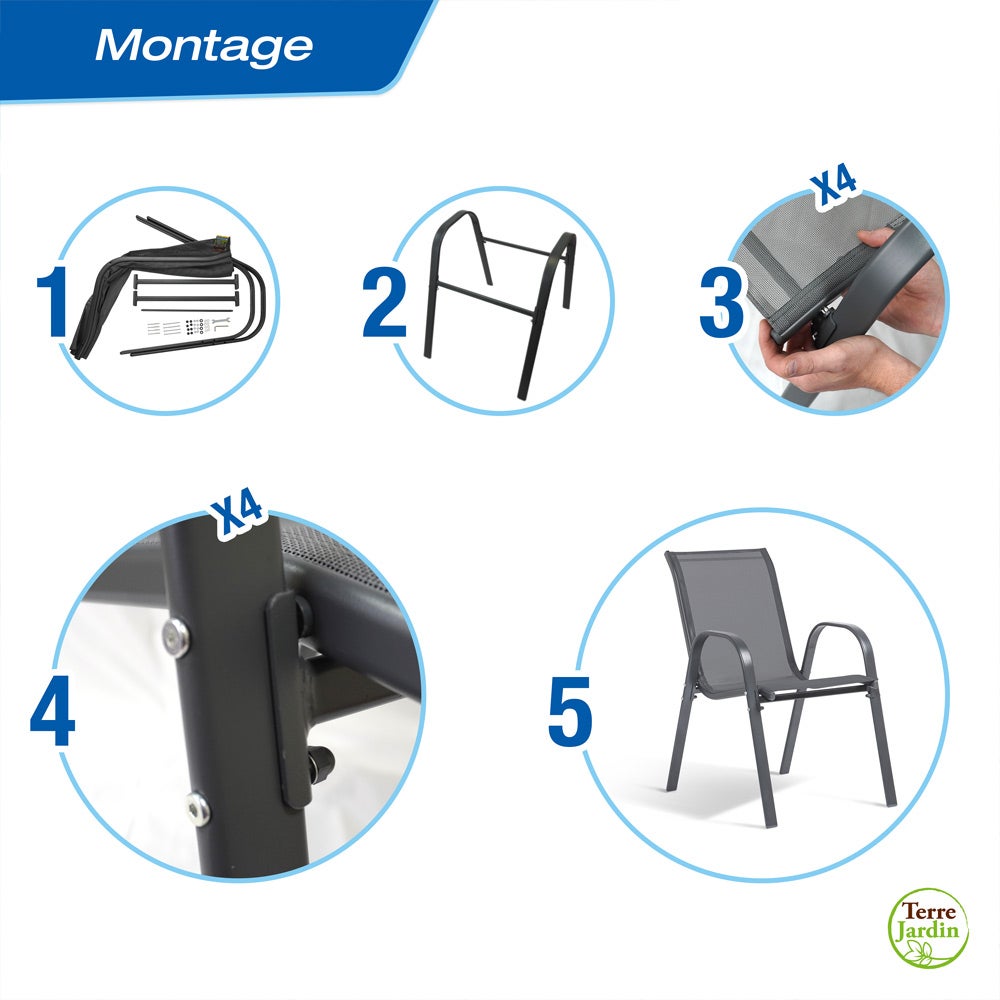 Montage

1

2

X4
3

X4
4

5

Terre Jardin