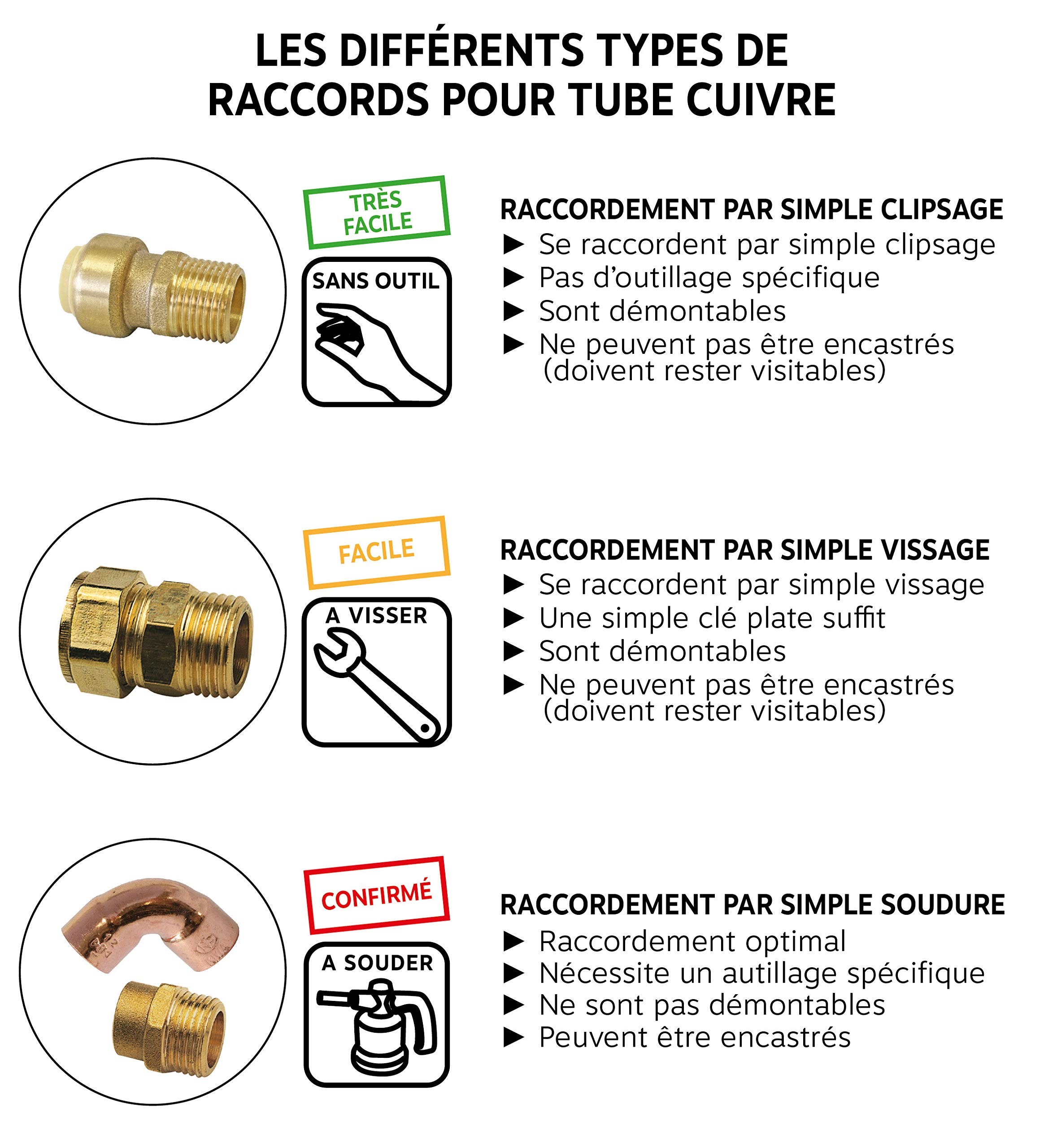 LES DIFFÉRENTS TYPES DE RACCORDS POUR TUBE CUIVRE

TRÈS FACILE

SANS OUTIL

RACCORDEMENT PAR SIMPLE CLIPSAGE
► Se raccordent par simple clipsage
► Pas d'outillage spécifique
► Sont démontables
► Ne peuvent pas être encastrés (doivent rester visitables)

FACILE

A VISSER

RACCORDEMENT PAR SIMPLE VISSAGE
► Se raccordent par simple vissage
► Une simple clé plate suffit
► Sont démontables
► Ne peuvent pas être encastrés (doivent rester visitables)

CONFIRMÉ

A SOUDER

RACCORDEMENT PAR SIMPLE SOUDURE
► Raccordement optimal
► Nécessite un autillage spécifique
► Ne sont pas démontables
► Peuvent être encastrés