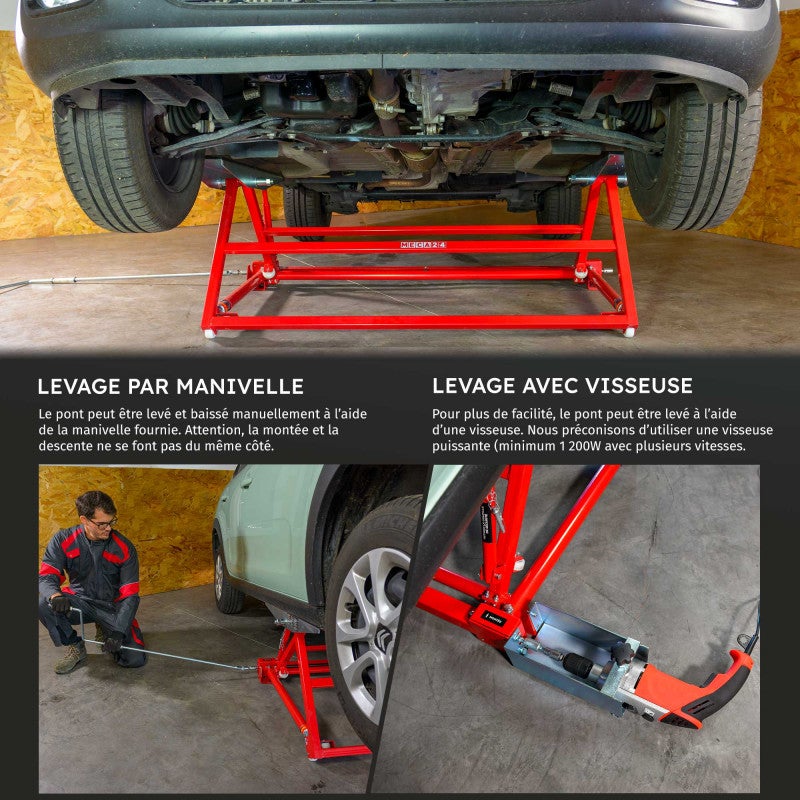 MECA24

LEVAGE PAR MANIVELLE

Le pont peut être levé et baissé manuellement à l'aide de la manivelle fournie. Attention, la montée et la descente ne se font pas du même côté.

LEVAGE AVEC VISSEUSE

Pour plus de facilité, le pont peut être levé à l'aide d'une visseuse. Nous préconisons d'utiliser une visseuse puissante (minimum 1 200W avec plusieurs vitesses.