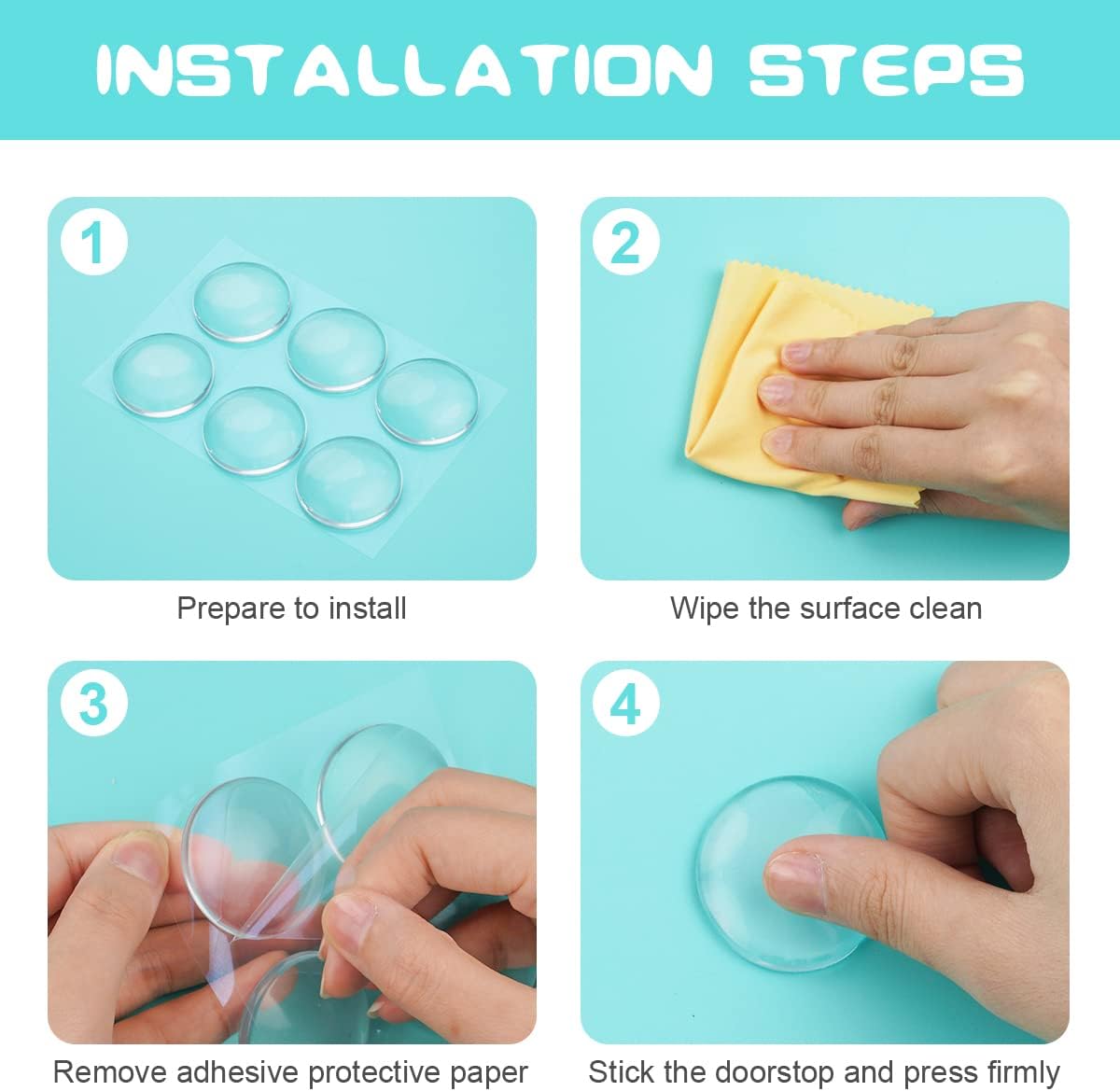 INSTALLATION STEPS

1

Prepare to install

2

Wipe the surface clean

3

Remove adhesive protective paper

4

Stick the doorstop and press firmly