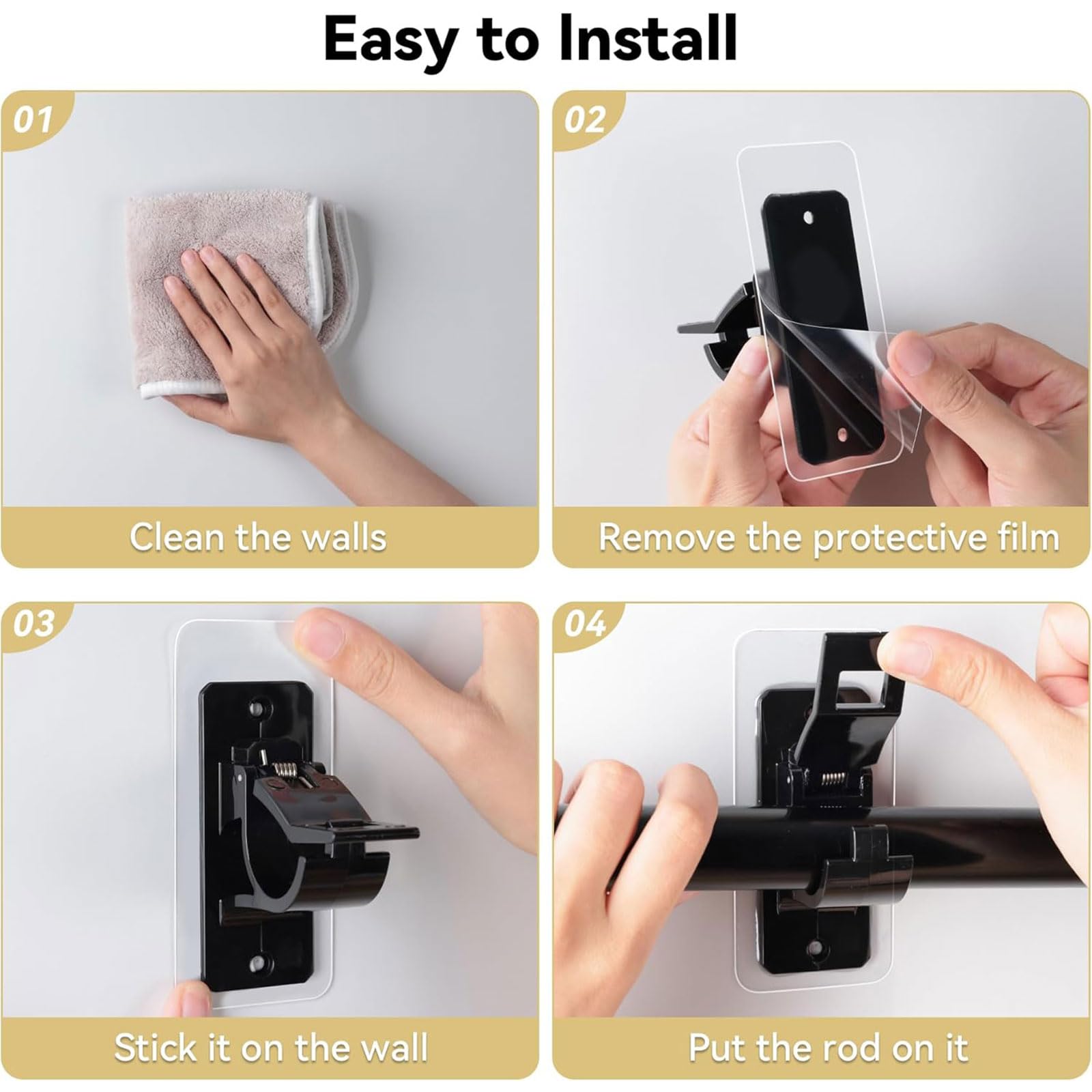 Easy to Install

01

Clean the walls

02

Remove the protective film

03

Stick it on the wall

04

Put the rod on it