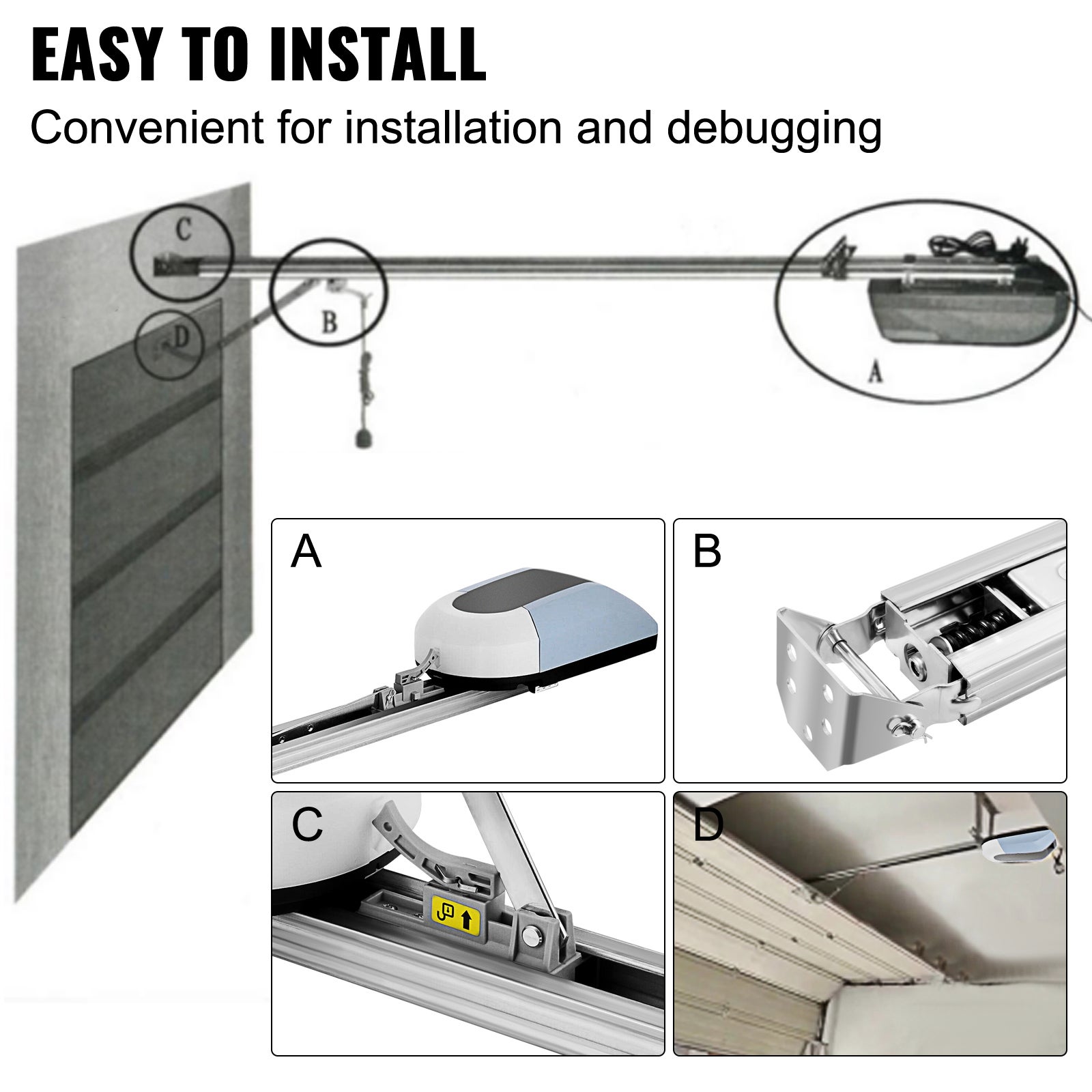 EASY TO INSTALL
Convenient for installation and debugging

C
B
D
A

A
B
C
D