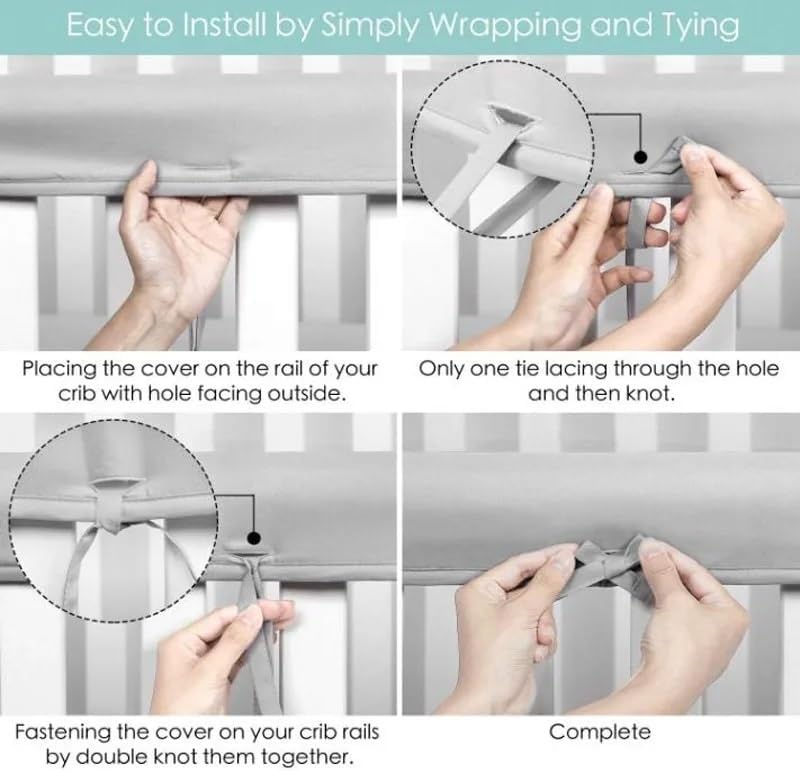 Easy to Install by Simply Wrapping and Tying

Placing the cover on the rail of your crib with hole facing outside.

Only one tie lacing through the hole and then knot.

Fastening the cover on your crib rails by double knot them together.

Complete