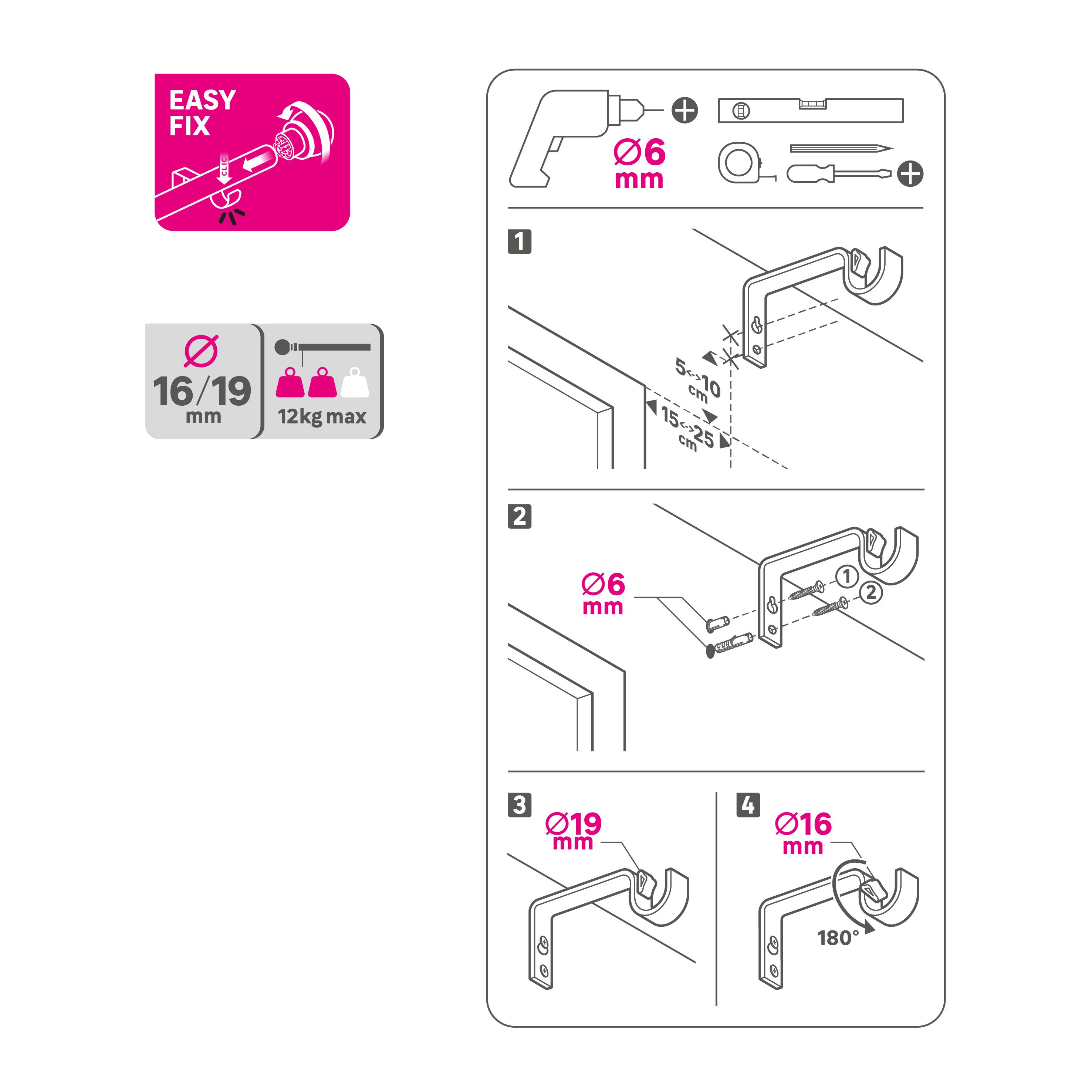 EASY FIX

CLIC

Ø
16/19
mm

12kg max

Ø6
mm

1

5<->10
cm

15<->25
cm

2

Ø6
mm

1
2

3

Ø19
mm

4

Ø16
mm

180°