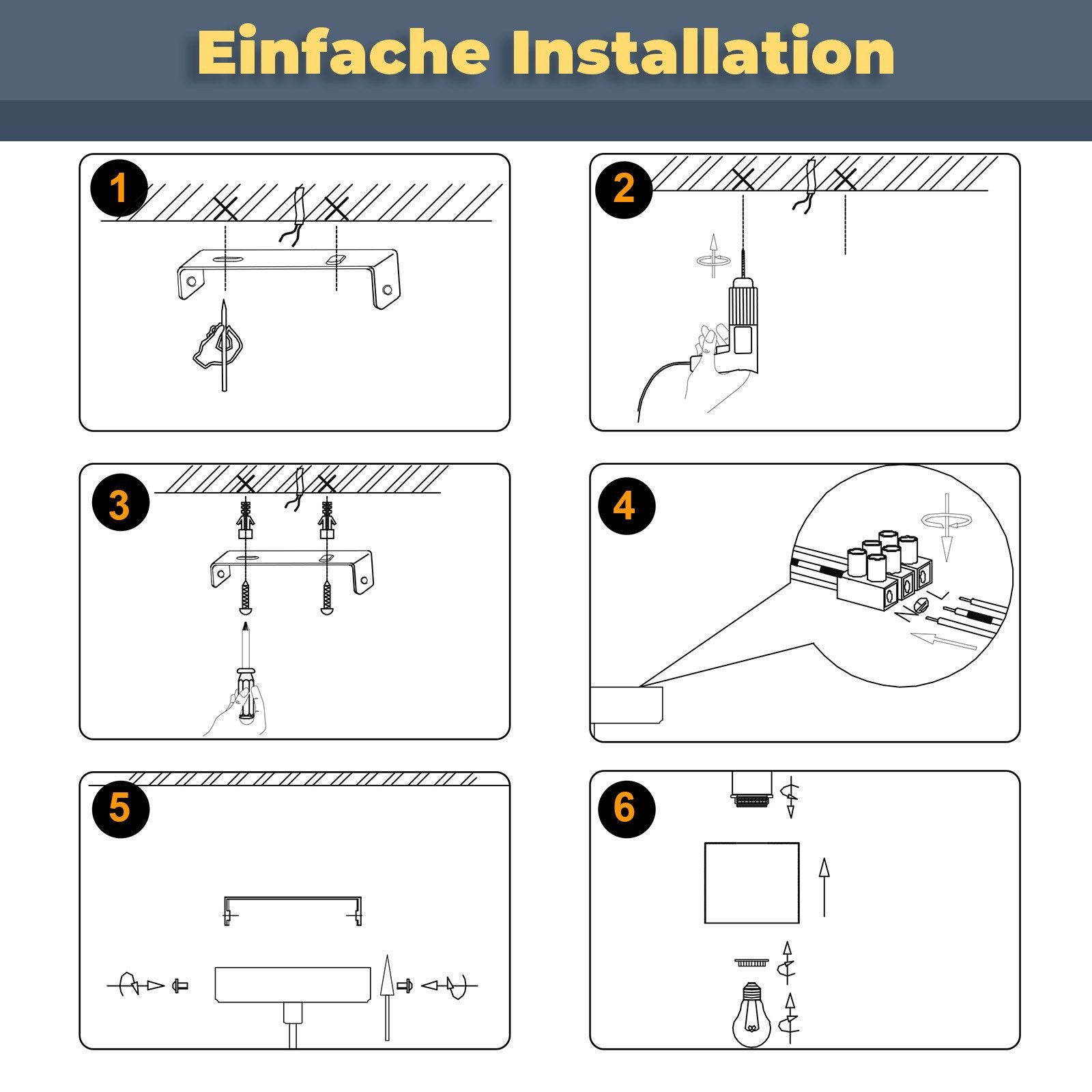 Einfache Installation

1

2

3

4

5

6