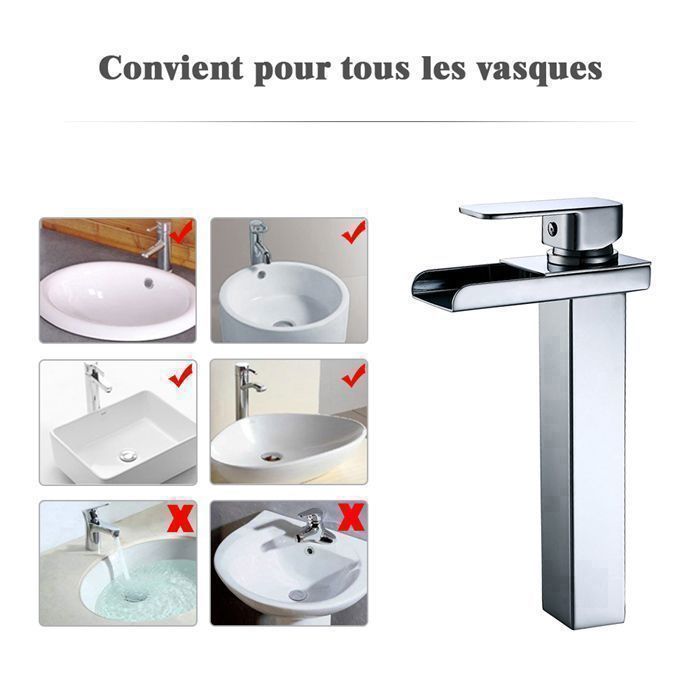 Convient pour tous les vasques